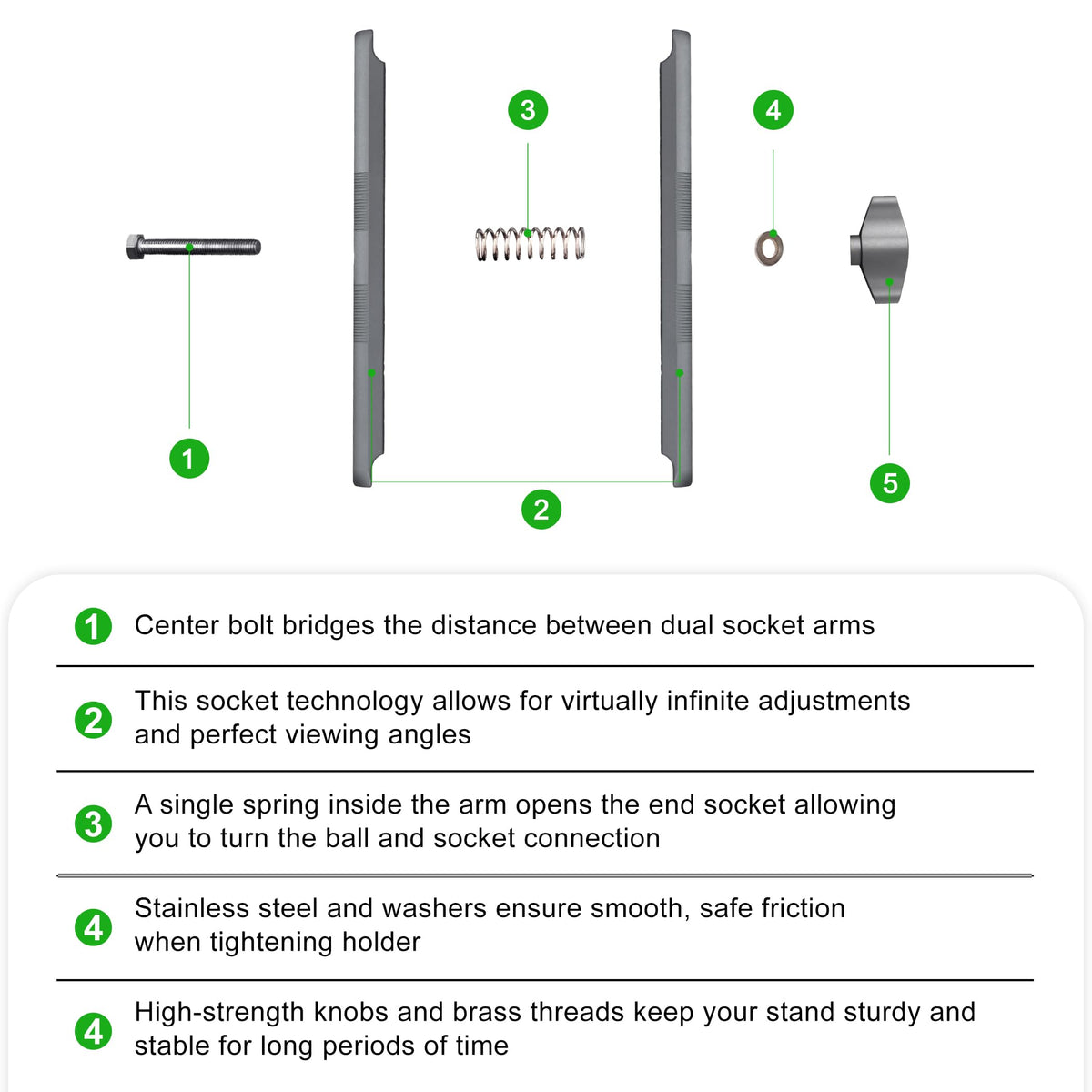 3
4
1
2
5

1 Center bolt bridges the distance between dual socket arms

2 This socket technology allows for virtually infinite adjustments and perfect viewing angles

3 A single spring inside the arm opens the end socket allowing you to turn the ball and socket connection

4 Stainless steel and washers ensure smooth, safe friction when tightening holder

4 High-strength knobs and brass threads keep your stand sturdy and stable for long periods of time