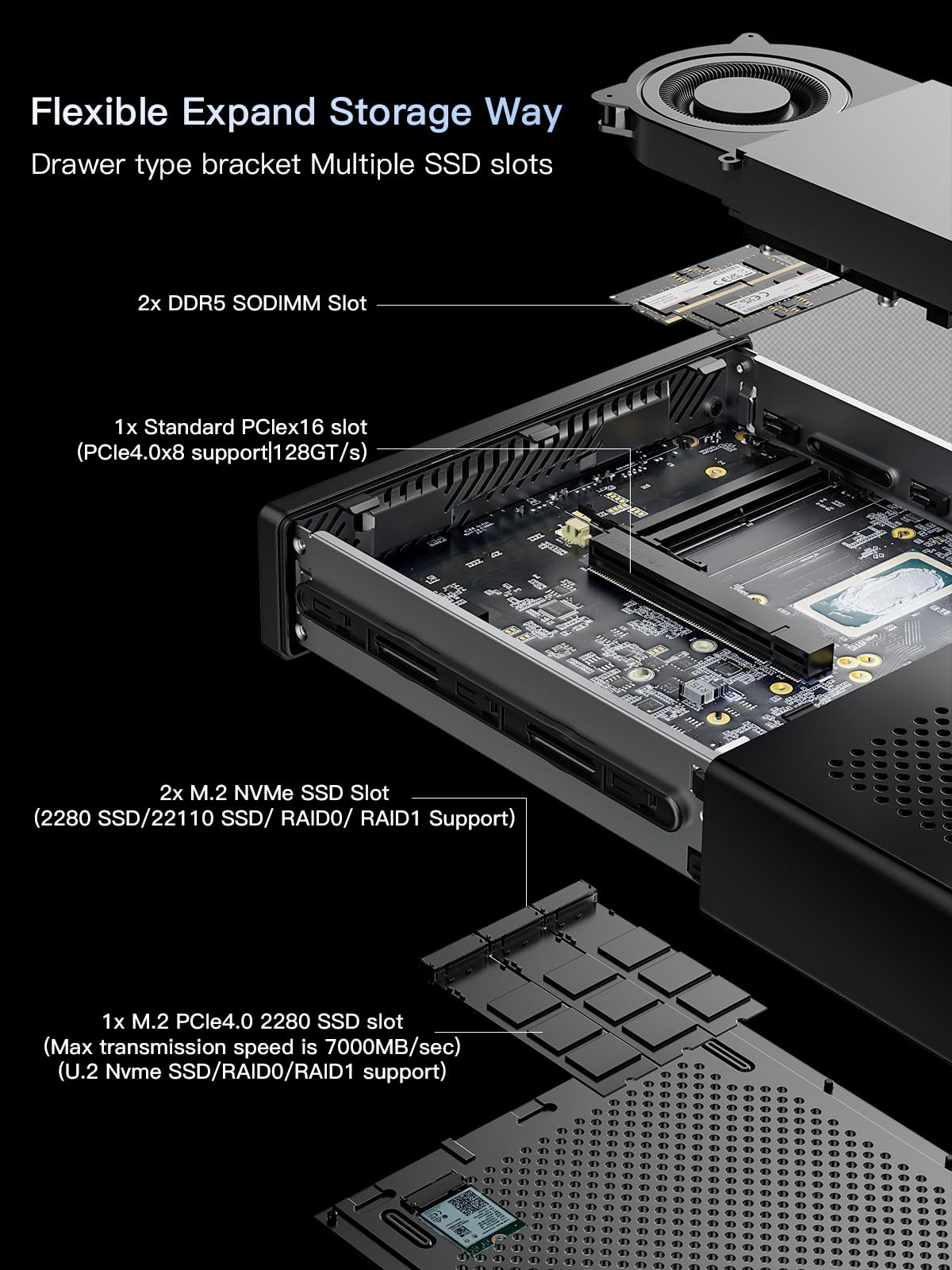 Flexible Expand Storage Way

Drawer type bracket Multiple SSD slots

2x DDR5 SODIMM Slot

1x Standard PCIex16 slot
(PCIe4.0x8 support|128GT/s)

2x M.2 NVMe SSD Slot
(2280 SSD/22110 SSD/ RAID0/ RAID1 Support)

1x M.2 PCIe4.0 2280 SSD slot
(Max transmission speed is 7000MB/sec)
(U.2 Nvme SSD/RAID0/RAID1 support)