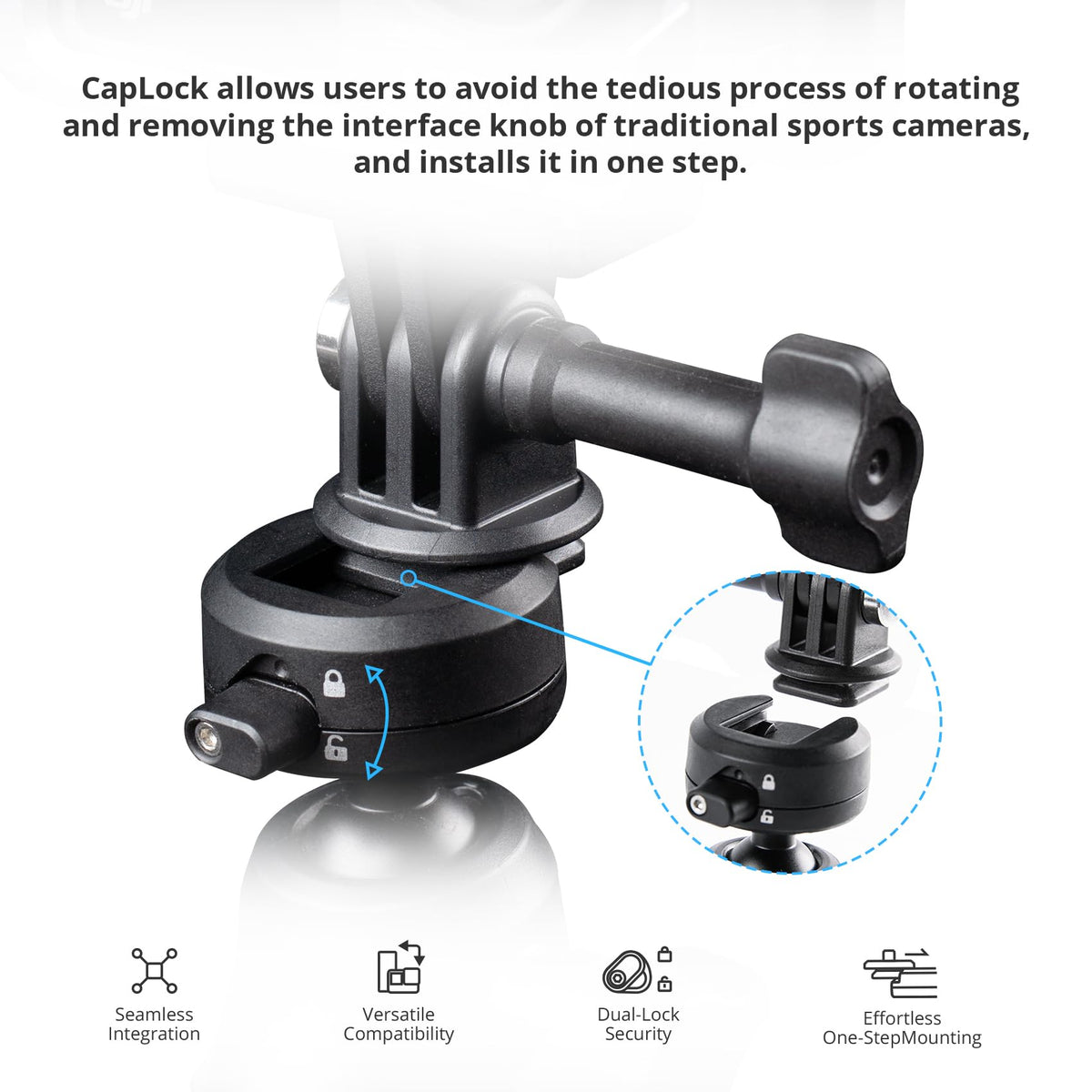 CapLock allows users to avoid the tedious process of rotating and removing the interface knob of traditional sports cameras, and installs it in one step.

Seamless Integration

Versatile Compatibility

Dual-Lock Security

Effortless One-StepMounting