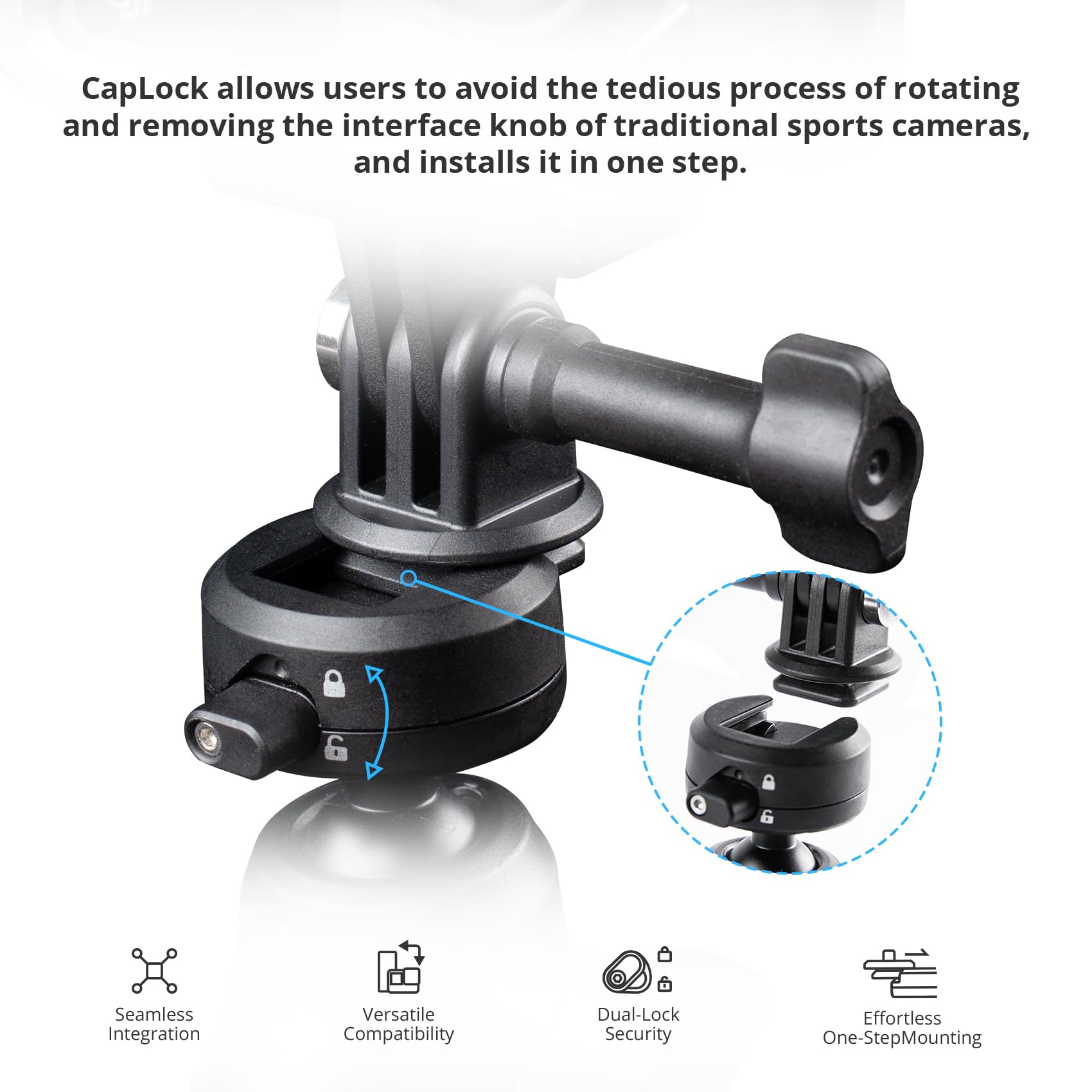 CapLock allows users to avoid the tedious process of rotating and removing the interface knob of traditional sports cameras, and installs it in one step.

Seamless Integration

Versatile Compatibility

Dual-Lock Security

Effortless One-StepMounting