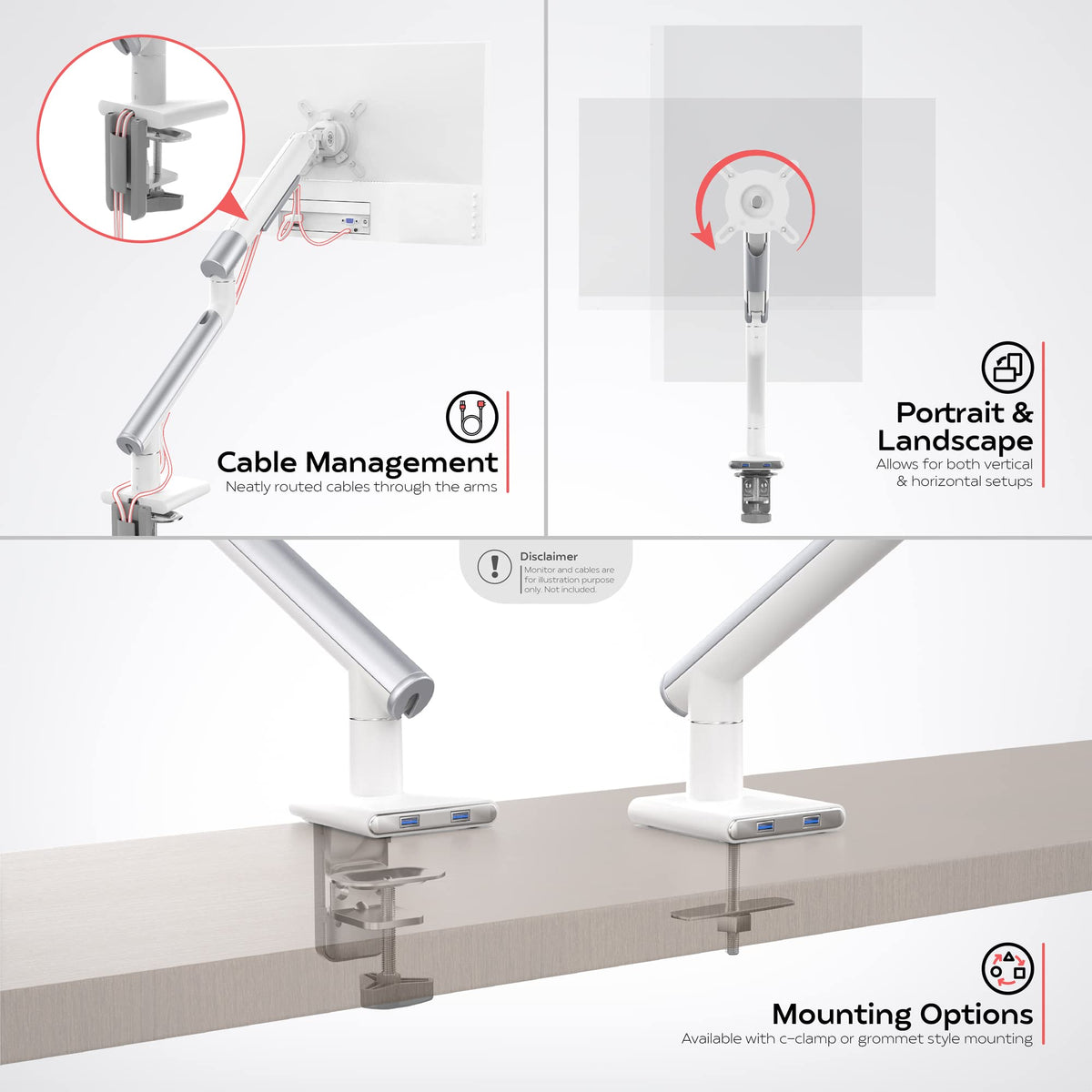 Cable Management
Neatly routed cables through the arms

Portrait & Landscape
Allows for both vertical & horizontal setups

Disclaimer
Monitor and cables are for illustration purpose only. Not included.

Mounting Options
Available with c-clamp or grommet style mounting