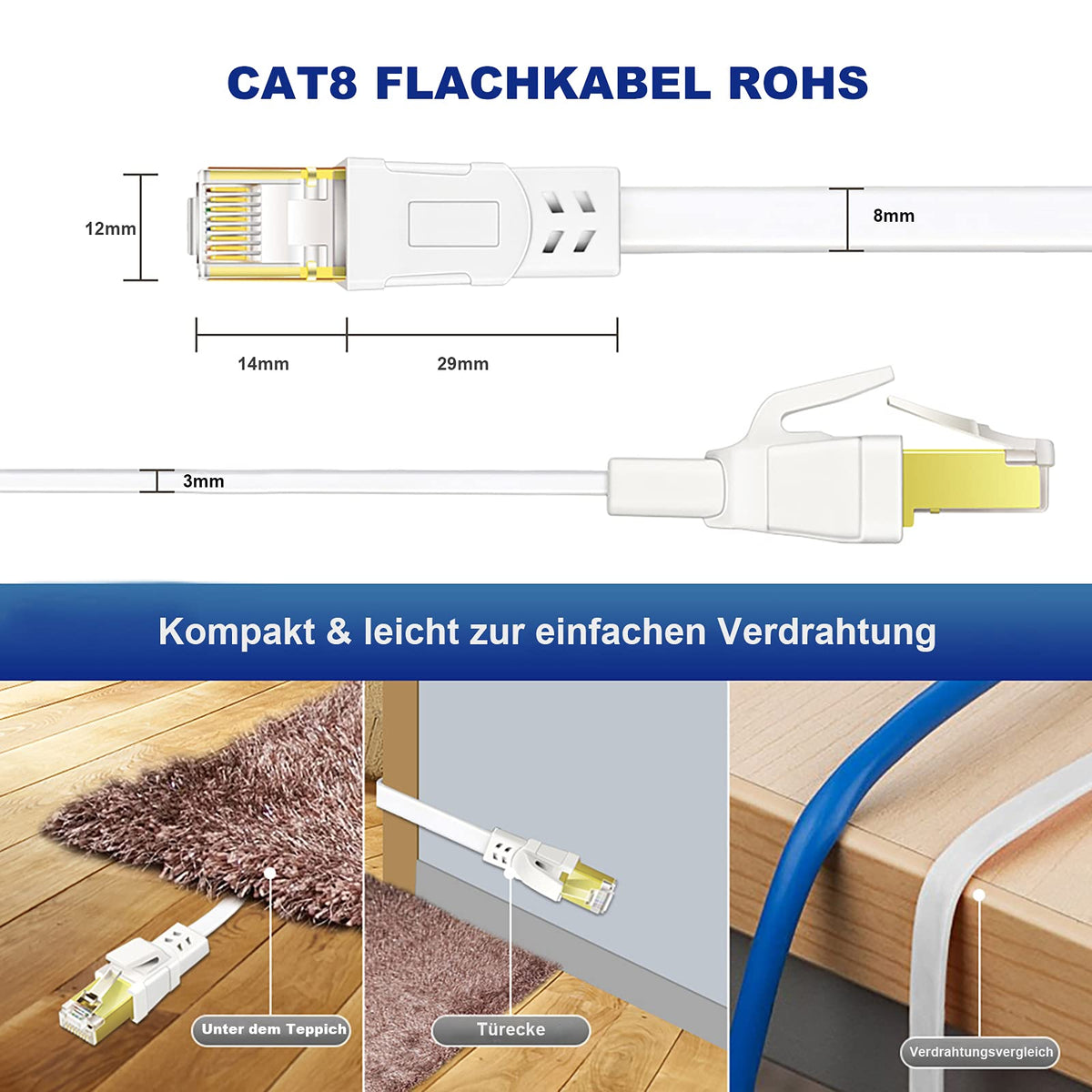 CAT8 FLACHKABEL ROHS

12mm

8mm

14mm

29mm

3mm

Kompakt & leicht zur einfachen Verdrahtung

Unter dem Teppich

Türecke

Verdrahtungsvergleich