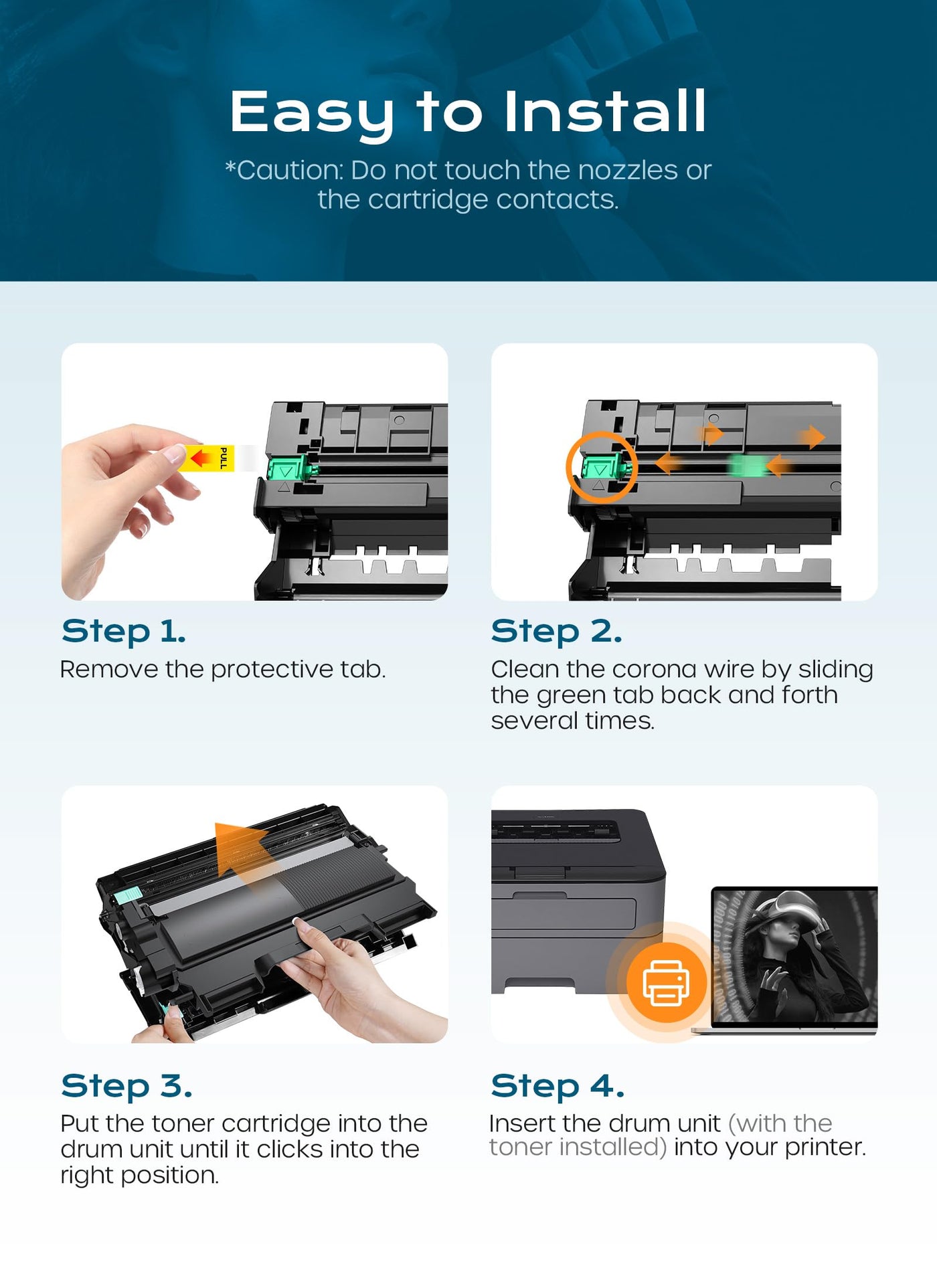 Easy to Install

*Caution: Do not touch the nozzles or the cartridge contacts.

PULL

Step 1.
Remove the protective tab.

Step 2.
Clean the corona wire by sliding the green tab back and forth several times.

Step 3.
Put the toner cartridge into the drum unit until it clicks into the right position.

Step 4.
Insert the drum unit (with the toner installed) into your printer.