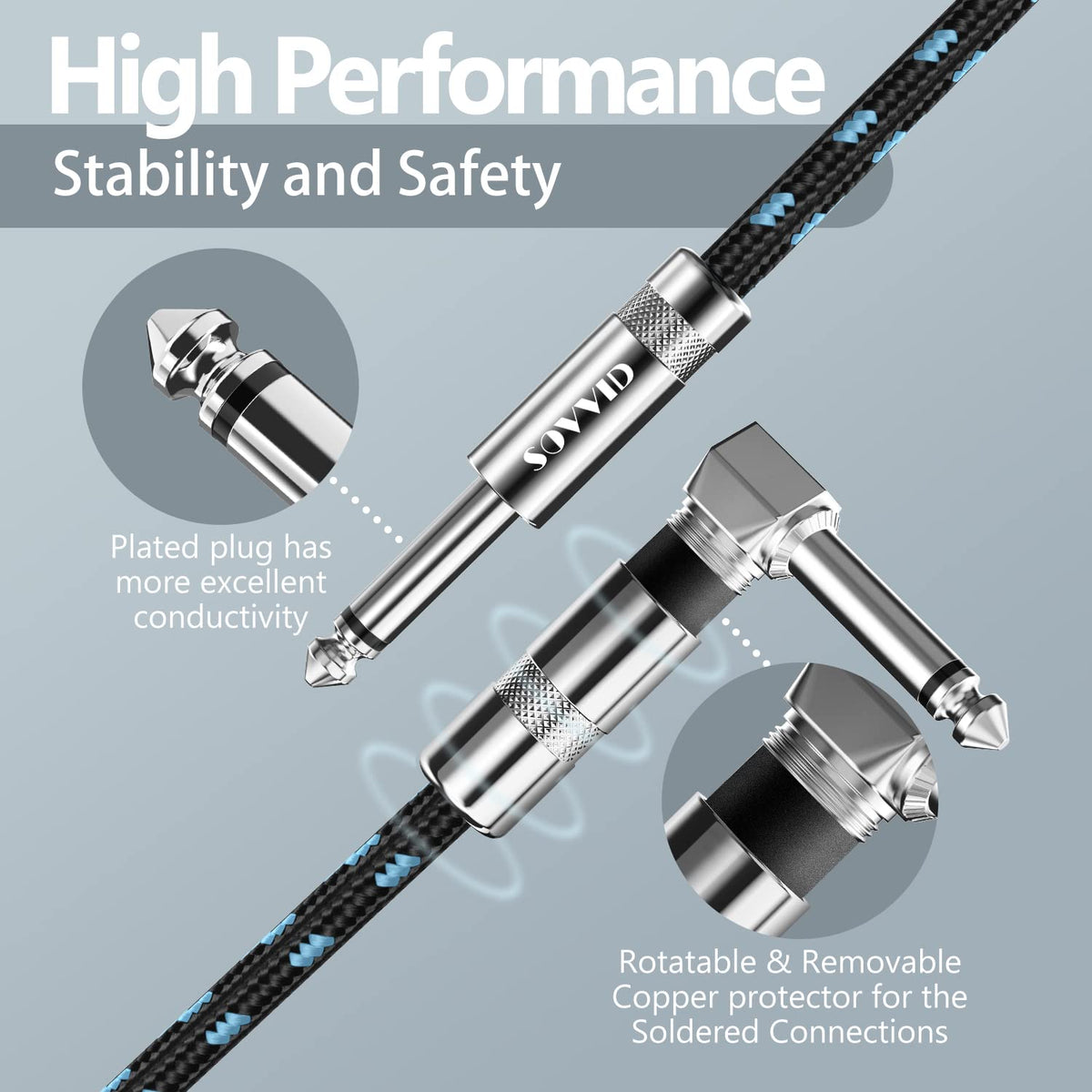 High Performance

Stability and Safety

SOVVID

Plated plug has more excellent conductivity

Rotatable & Removable Copper protector for the Soldered Connections