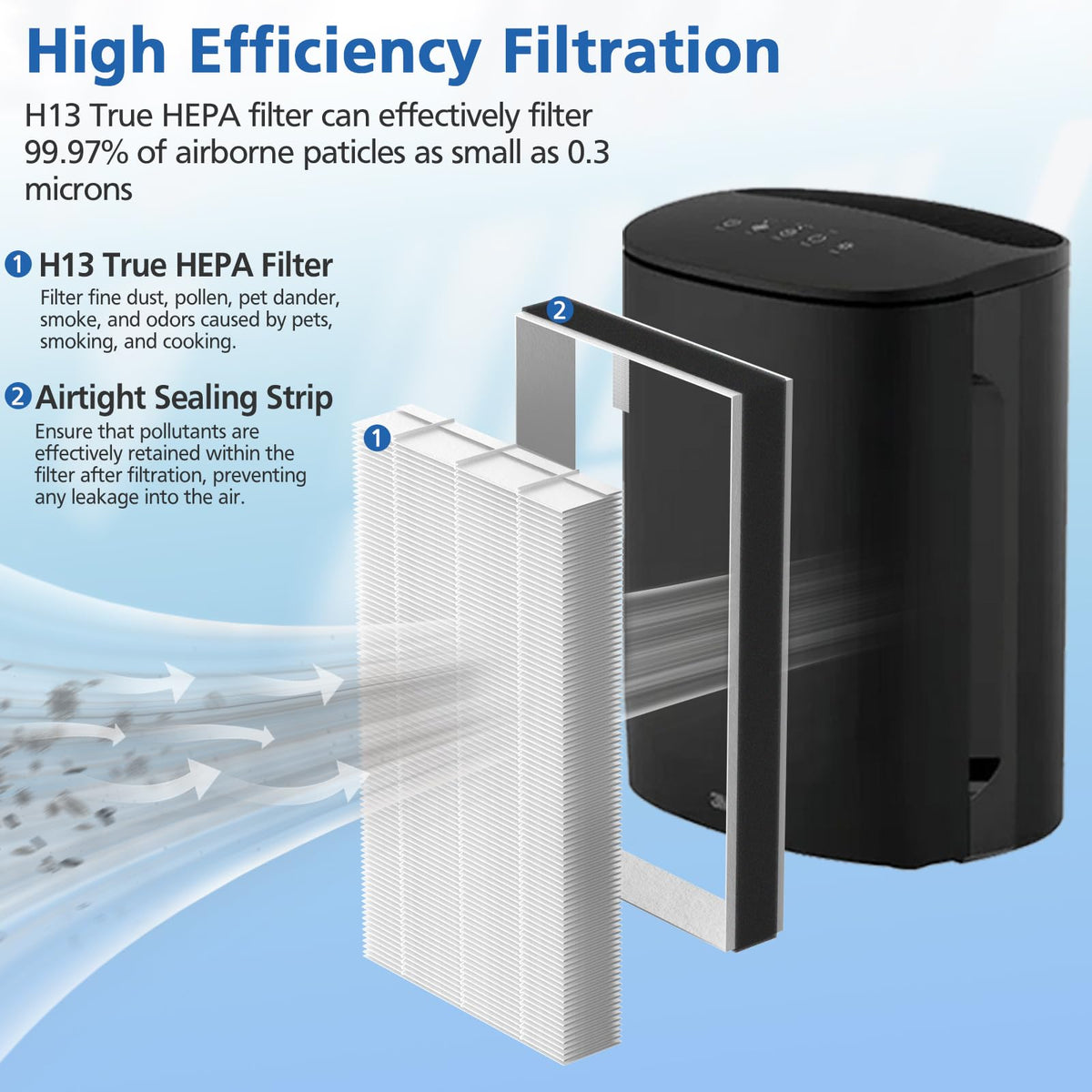 High Efficiency Filtration

H13 True HEPA filter can effectively filter 99.97% of airborne paticles as small as 0.3 microns

1 H13 True HEPA Filter
Filter fine dust, pollen, pet dander, smoke, and odors caused by pets, smoking, and cooking.

2 Airtight Sealing Strip
Ensure that pollutants are effectively retained within the filter after filtration, preventing any leakage into the air.

2

1