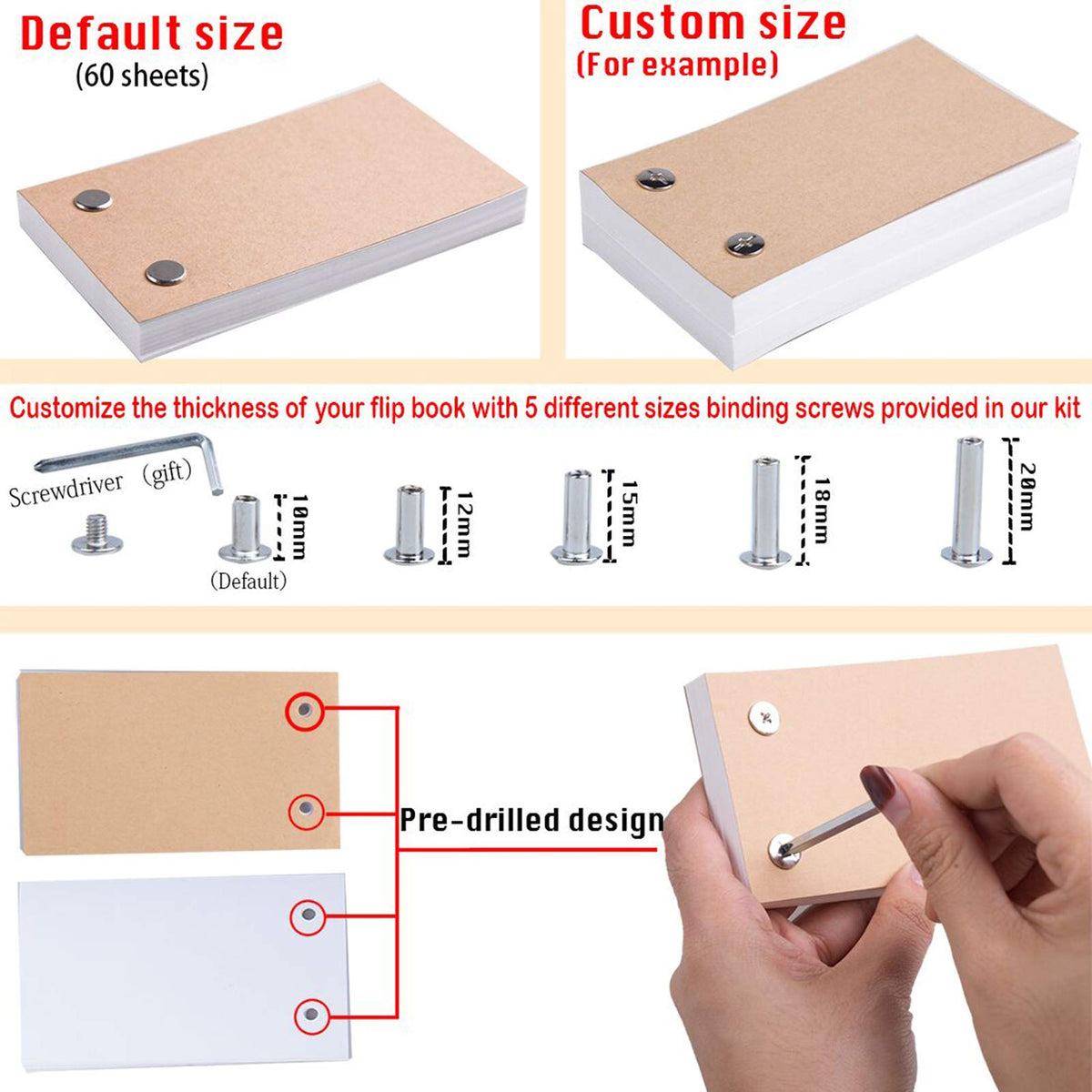 Default size
(60 sheets)

Custom size
(For example)

Customize the thickness of your flip book with 5 different sizes binding screws provided in our kit

Screwdriver (gift)

10mm
(Default)

12mm

15mm

18mm

20mm

Pre-drilled design