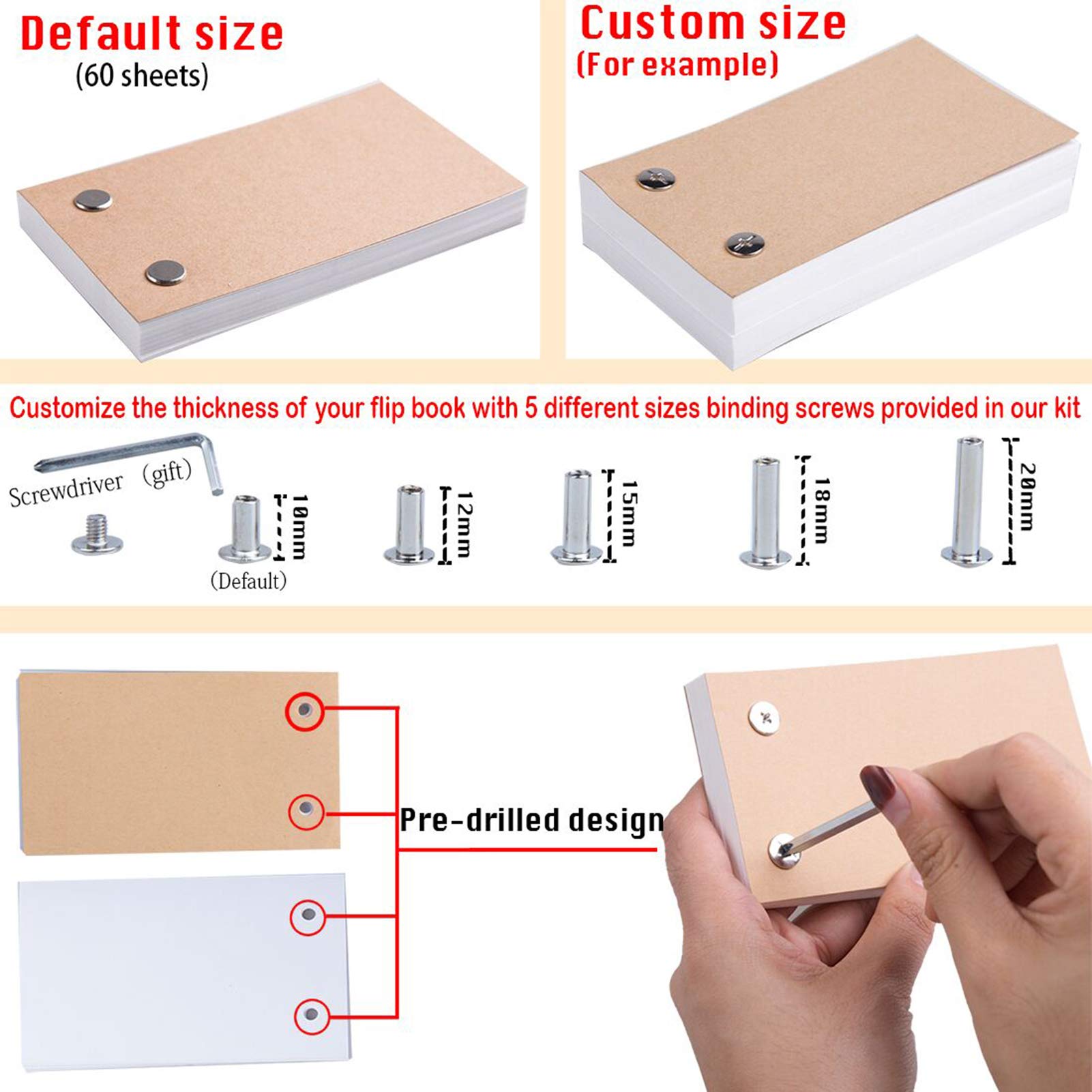 Default size
(60 sheets)

Custom size
(For example)

Customize the thickness of your flip book with 5 different sizes binding screws provided in our kit

Screwdriver (gift)

10mm
(Default)

12mm

15mm

18mm

20mm

Pre-drilled design