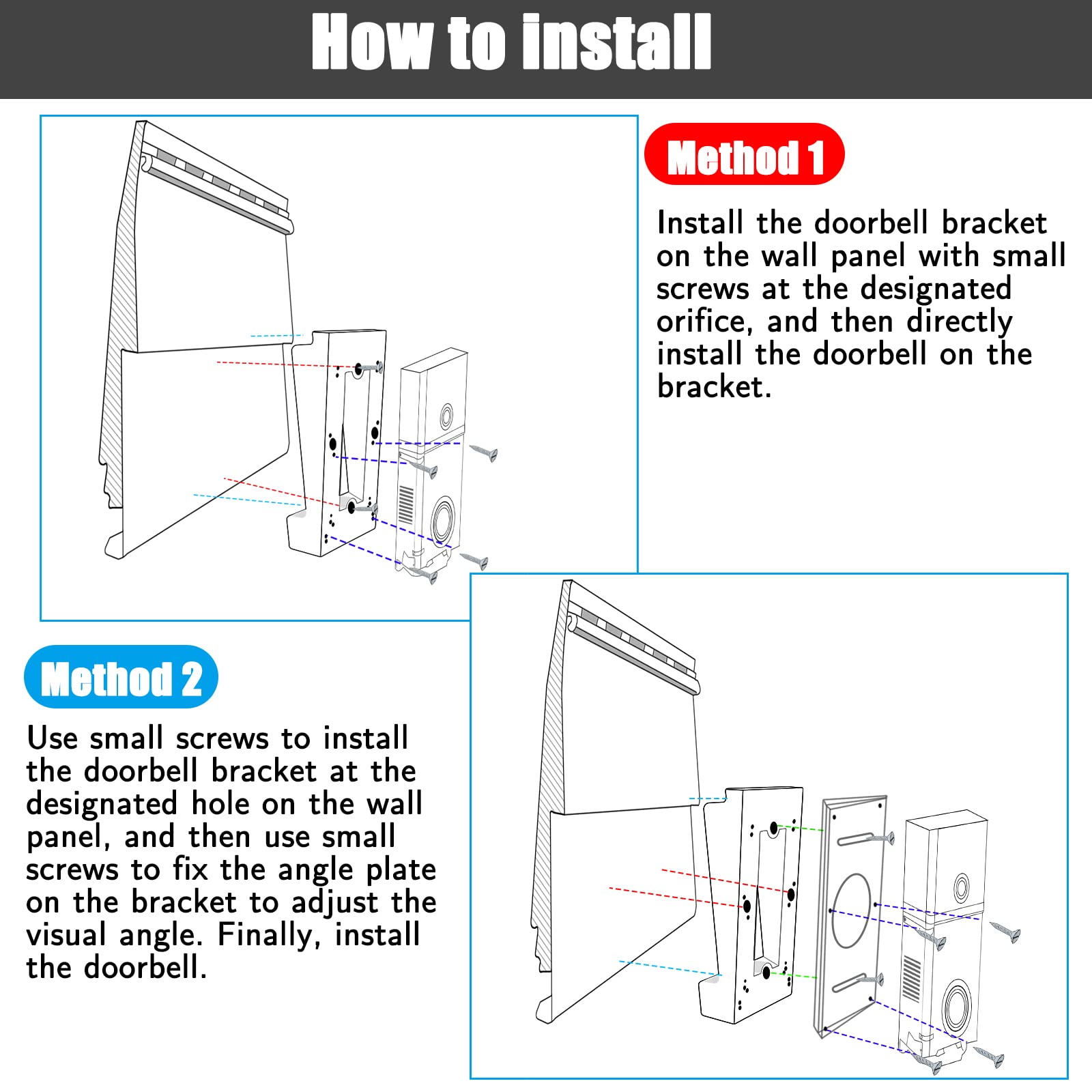 How to install

Method 1

Install the doorbell bracket on the wall panel with small screws at the designated orifice, and then directly install the doorbell on the bracket.

Method 2

Use small screws to install the doorbell bracket at the designated hole on the wall panel, and then use small screws to fix the angle plate on the bracket to adjust the visual angle. Finally, install the doorbell.