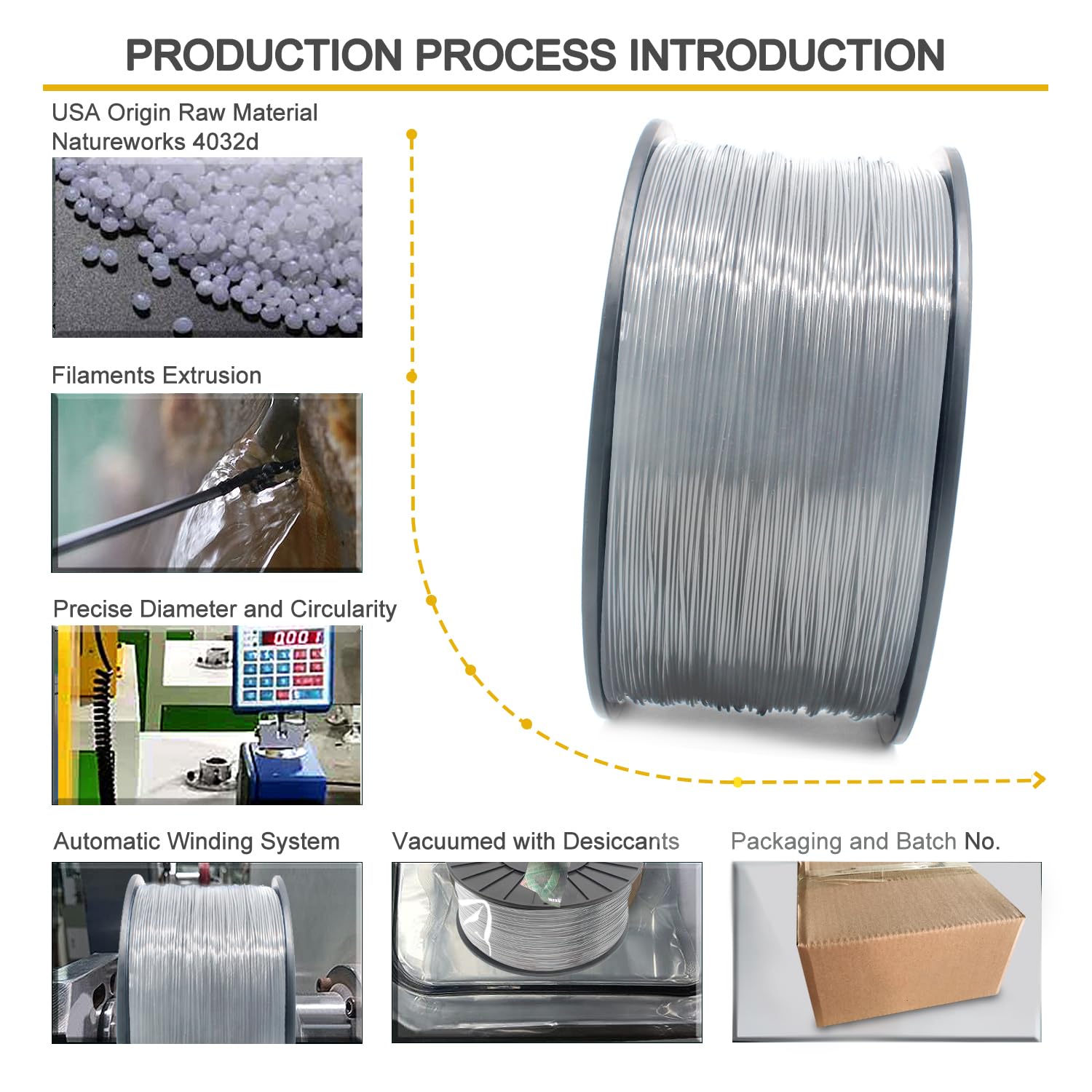 PRODUCTION PROCESS INTRODUCTION

USA Origin Raw Material
Natureworks 4032d

Filaments Extrusion

Precise Diameter and Circularity

000

Automatic Winding System

Vacuumed with Desiccants

Packaging and Batch No.