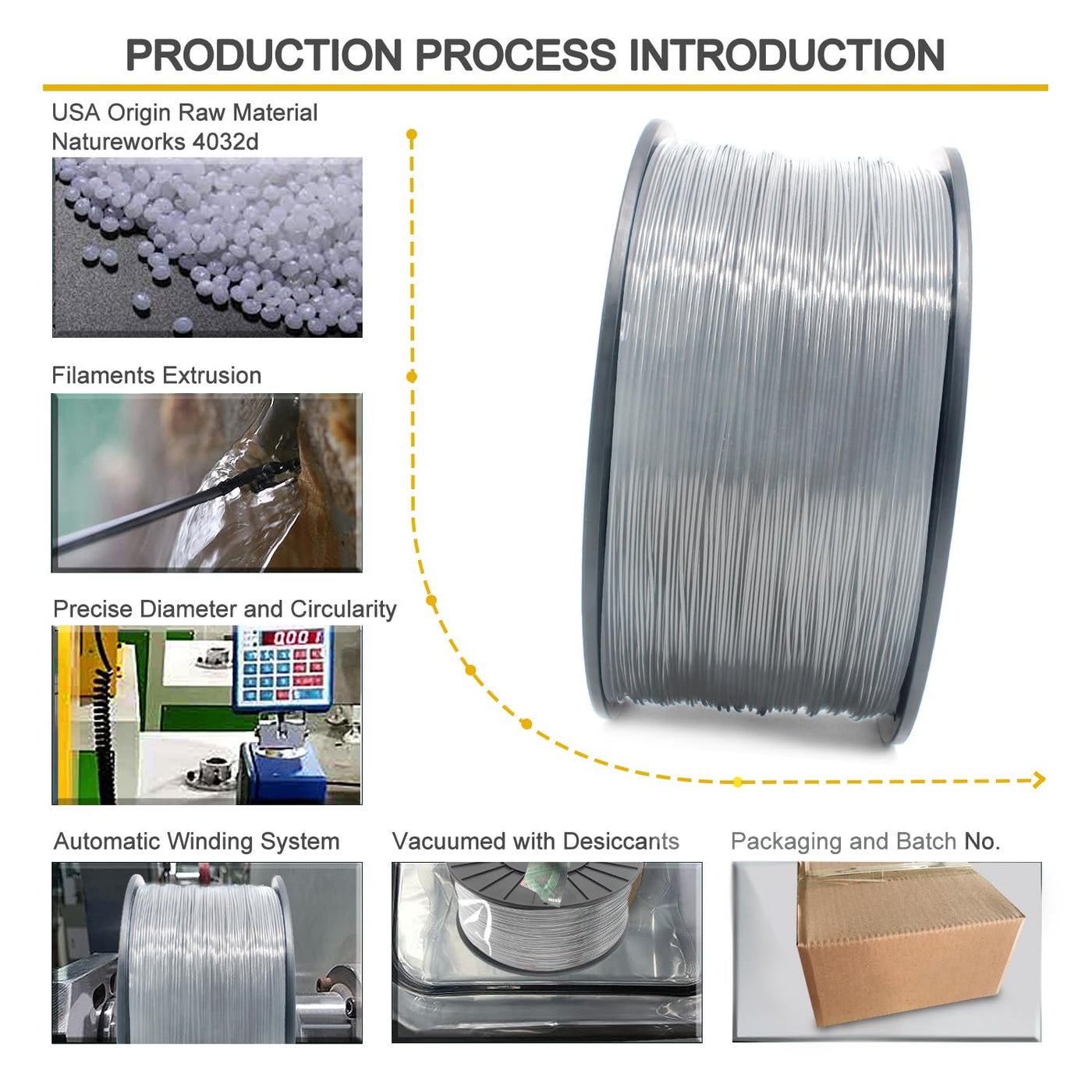 PRODUCTION PROCESS INTRODUCTION

USA Origin Raw Material
Natureworks 4032d

Filaments Extrusion

Precise Diameter and Circularity

000

Automatic Winding System

Vacuumed with Desiccants

Packaging and Batch No.