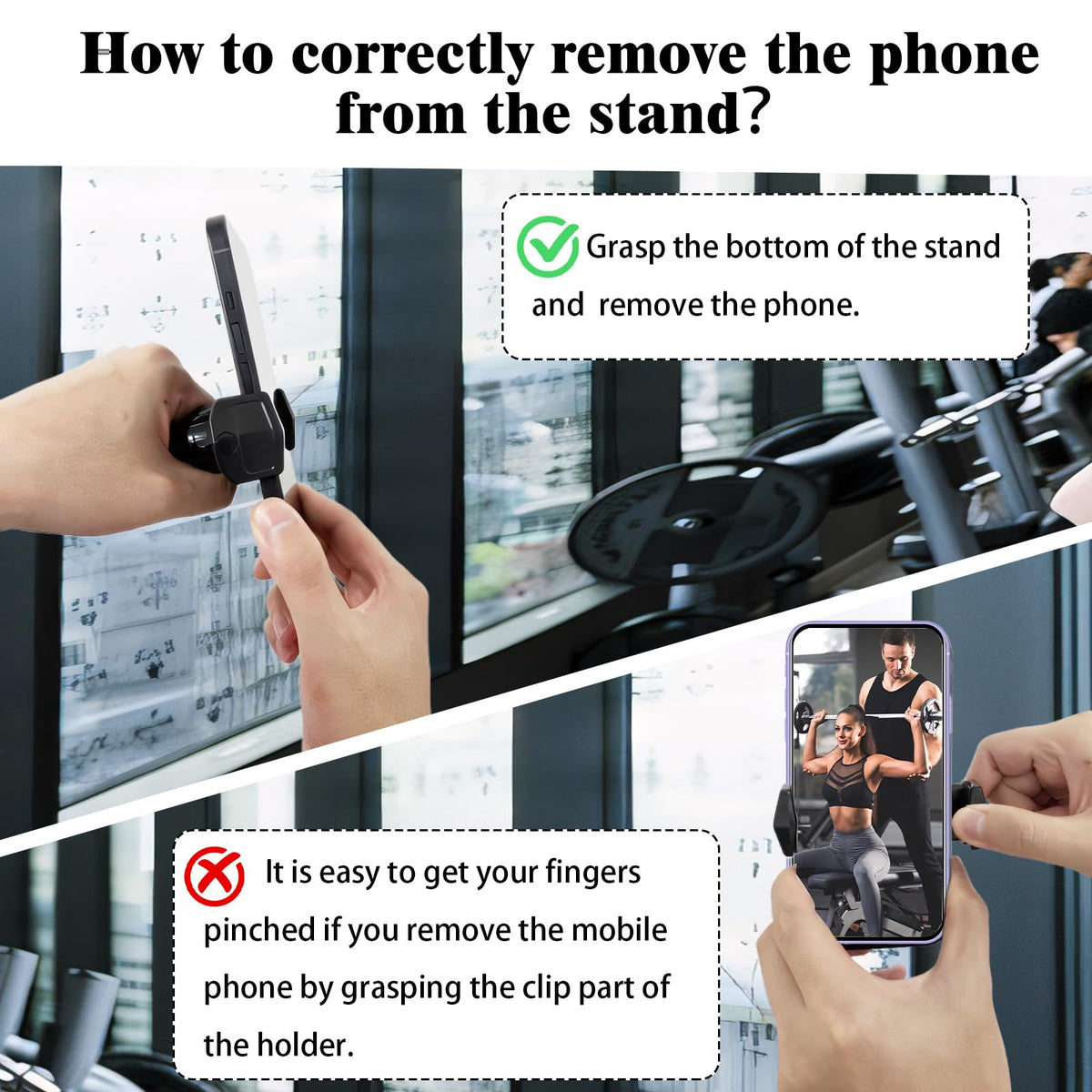 How to correctly remove the phone from the stand?

Grasp the bottom of the stand and remove the phone.

It is easy to get your fingers pinched if you remove the mobile phone by grasping the clip part of the holder.