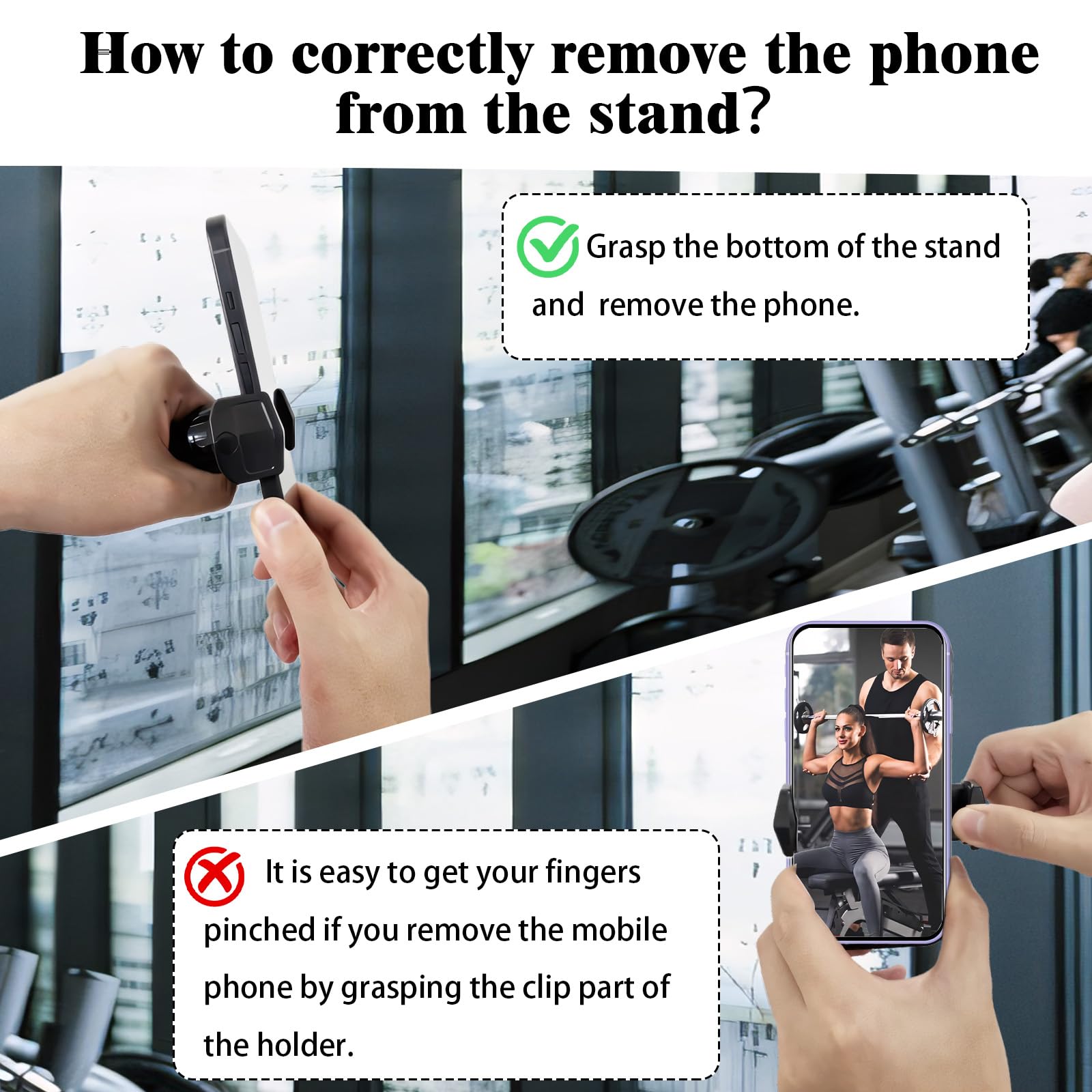 How to correctly remove the phone from the stand?

Grasp the bottom of the stand and remove the phone.

It is easy to get your fingers pinched if you remove the mobile phone by grasping the clip part of the holder.