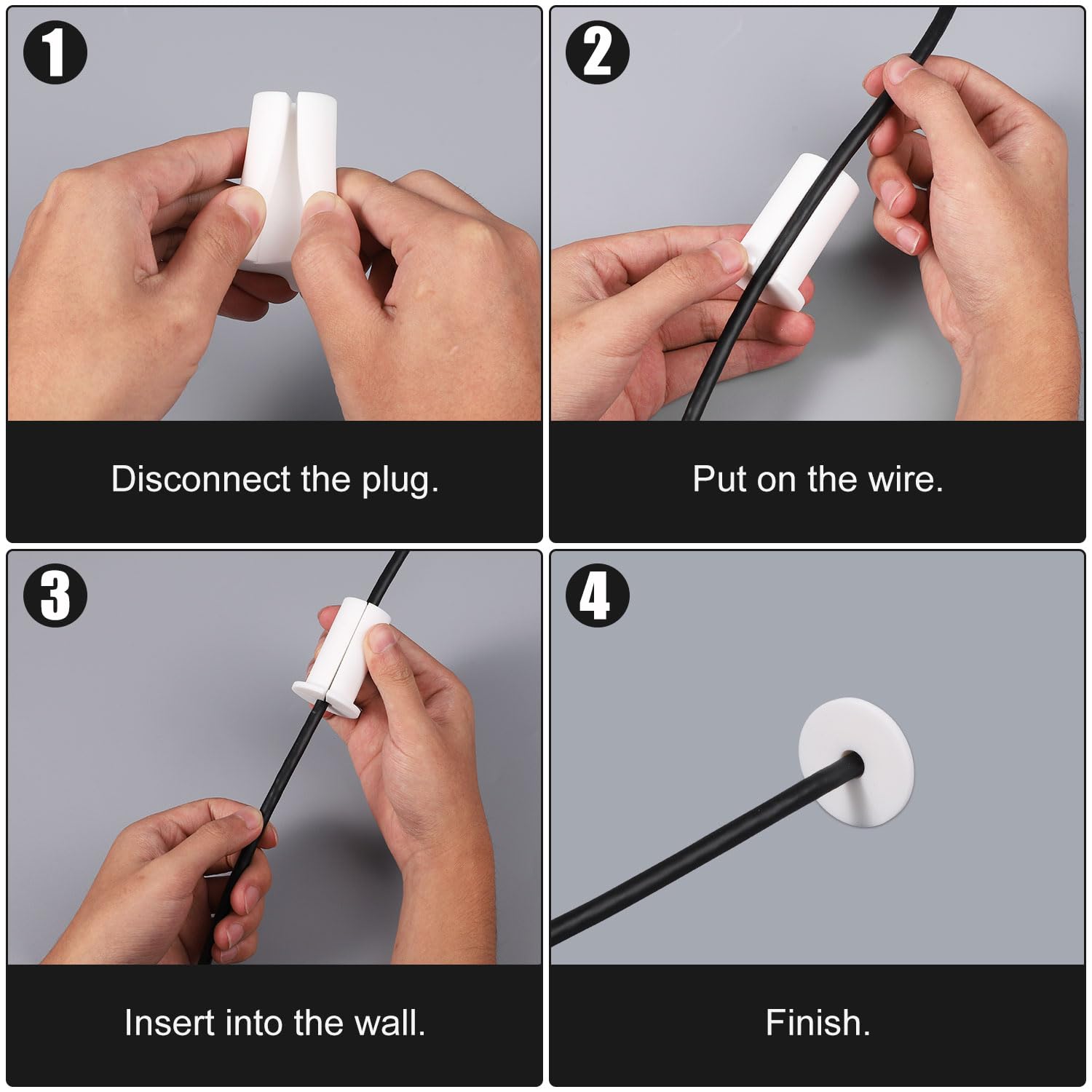 1
Disconnect the plug.

2
Put on the wire.

3
Insert into the wall.

4
Finish.