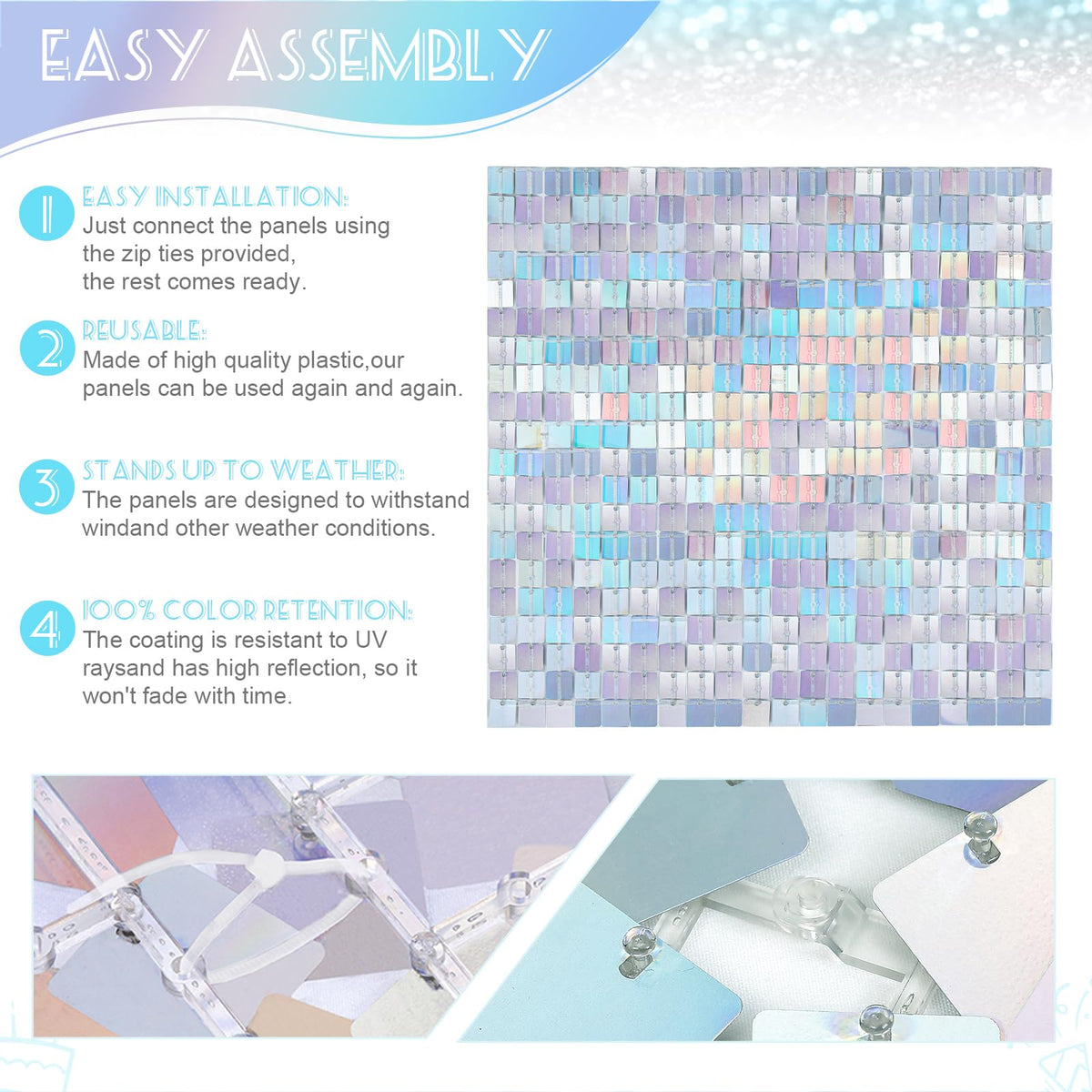 EASY ASSEMBLY

1 EASY INSTALLATION:
Just connect the panels using the zip ties provided, the rest comes ready.

2 REUSABLE:
Made of high quality plastic,our panels can be used again and again.

3 STANDS UP TO WEATHER:
The panels are designed to withstand windand other weather conditions.

4 100% COLOR RETENTION:
The coating is resistant to UV raysand has high reflection, so it won't fade with time.