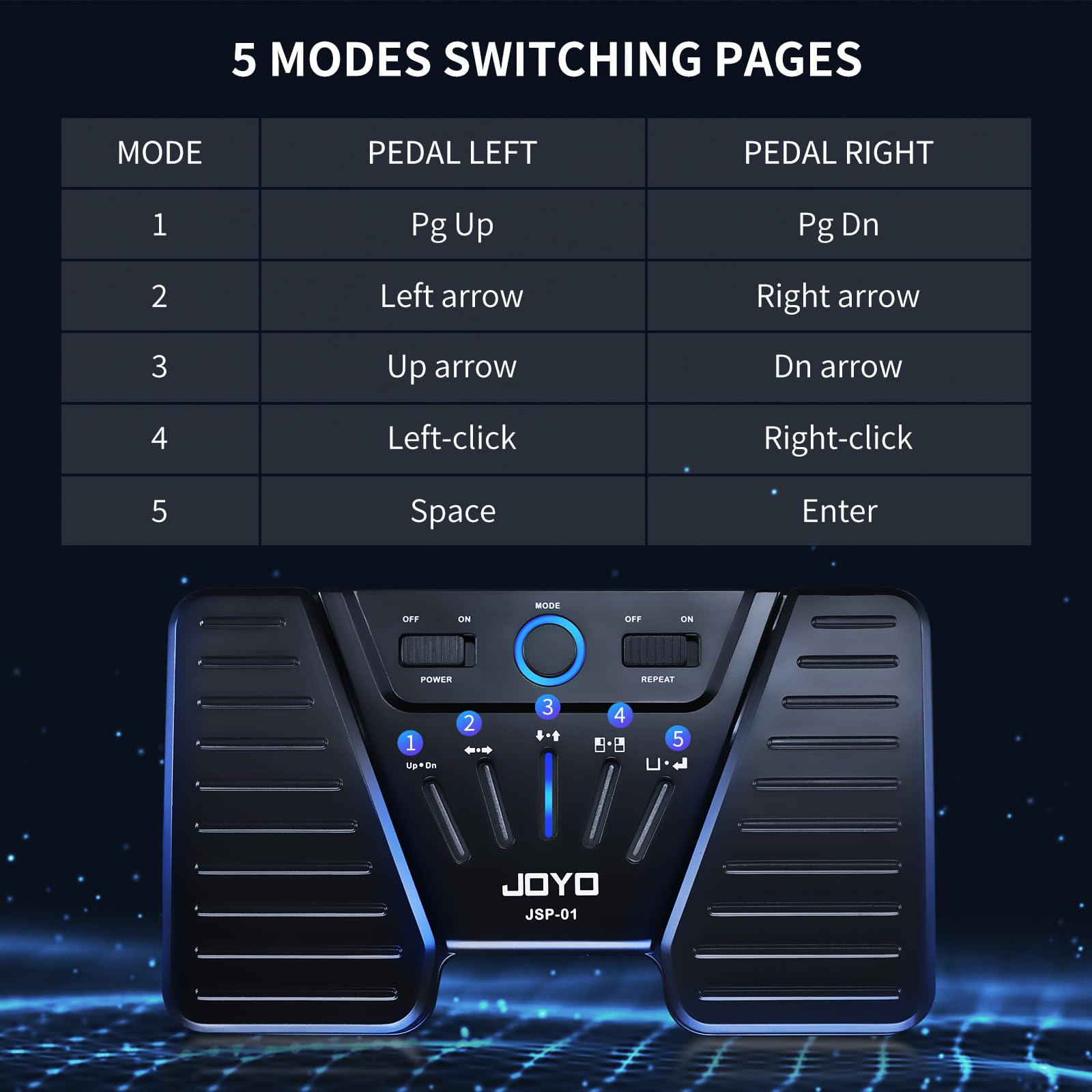 5 MODES SWITCHING PAGES

| MODE | PEDAL LEFT | PEDAL RIGHT |
|---|---|---|
| 1 | Pg Up | Pg Dn |
| 2 | Left arrow | Right arrow |
| 3 | Up arrow | Dn arrow |
| 4 | Left-click | Right-click |
| 5 | Space | Enter |

MODE
OFF ON
POWER
OFF ON
REPEAT

1 Up•Dn
2
3
4
5

JOYO
JSP-01