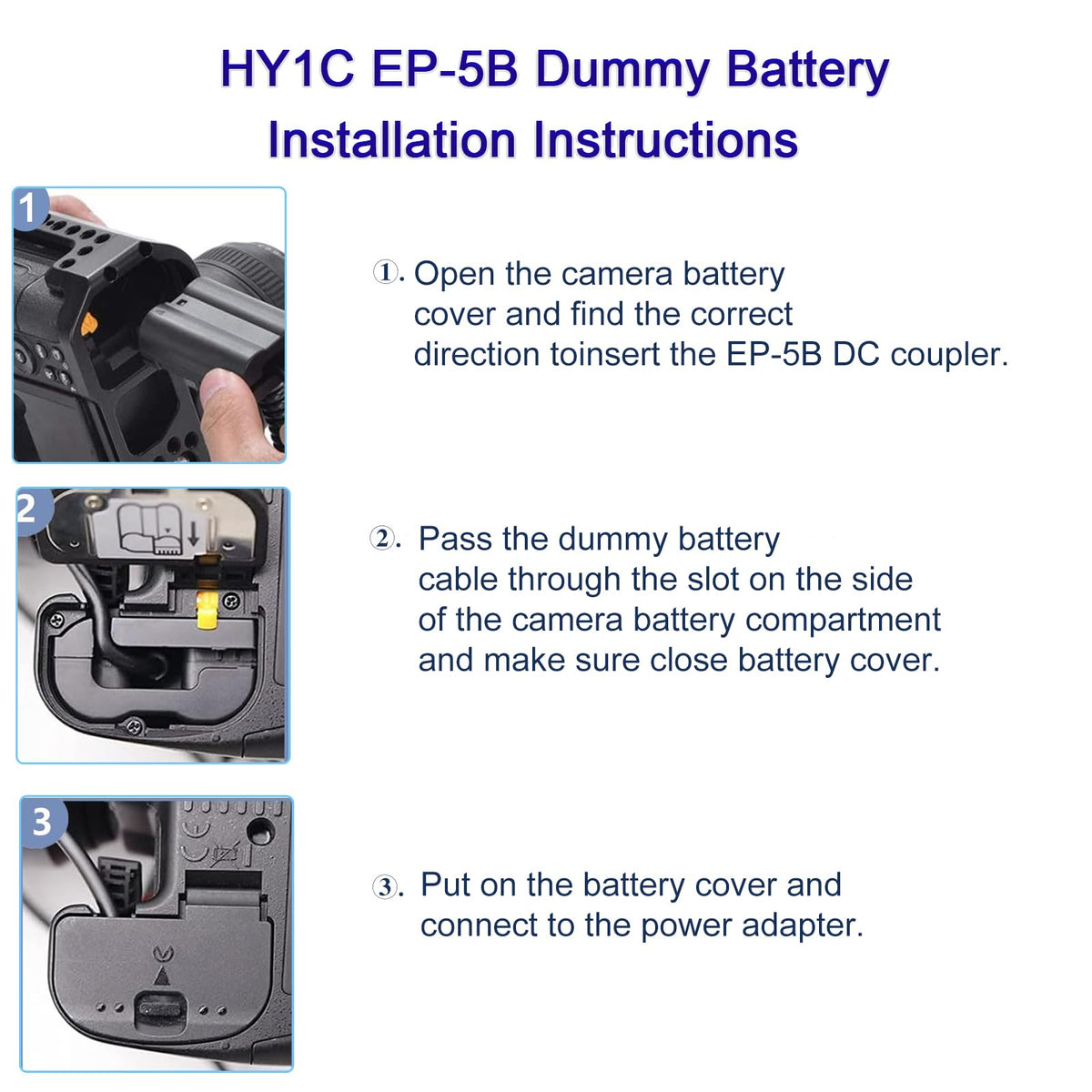 HY1C EP-5B Dummy Battery Installation Instructions

1

①. Open the camera battery cover and find the correct direction toinsert the EP-5B DC coupler.

2

②. Pass the dummy battery cable through the slot on the side of the camera battery compartment and make sure close battery cover.

3

③. Put on the battery cover and connect to the power adapter.