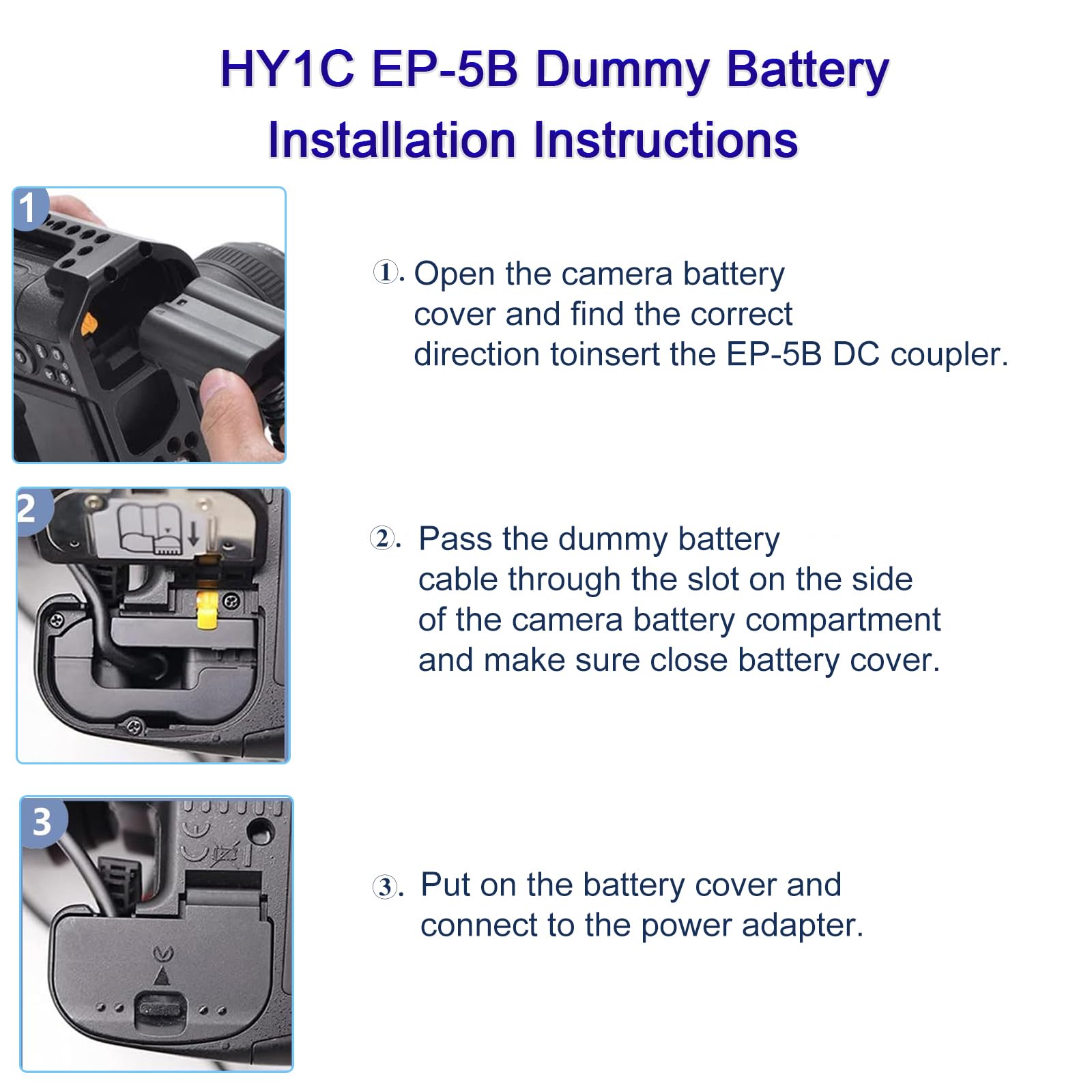 HY1C EP-5B Dummy Battery
Installation Instructions

1

①. Open the camera battery cover and find the correct direction toinsert the EP-5B DC coupler.

2

②. Pass the dummy battery cable through the slot on the side of the camera battery compartment and make sure close battery cover.

3

③. Put on the battery cover and connect to the power adapter.