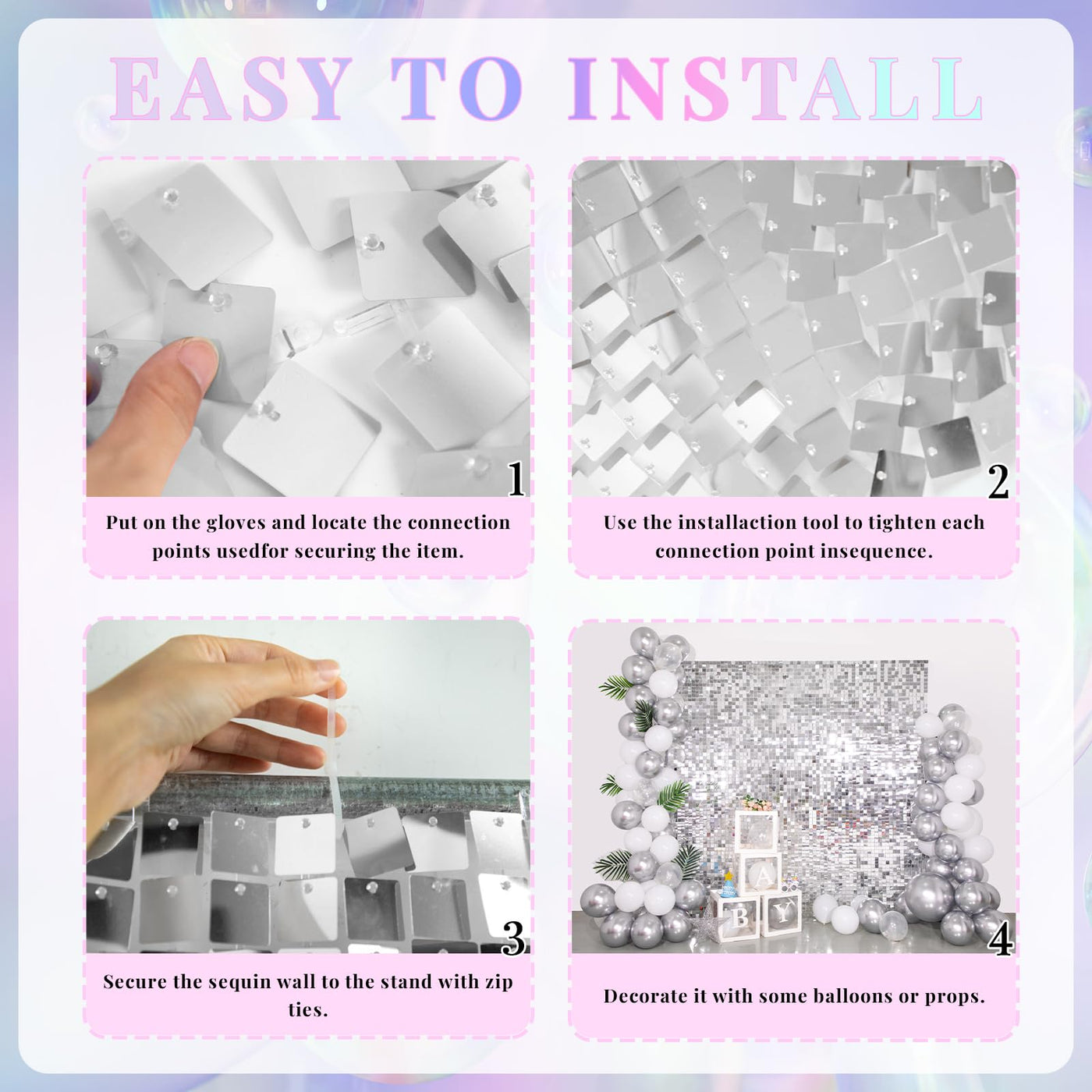 EASY TO INSTALL

1

Put on the gloves and locate the connection points usedfor securing the item.

2

Use the installaction tool to tighten each connection point insequence.

3

Secure the sequin wall to the stand with zip ties.

A
B Y

4

Decorate it with some balloons or props.