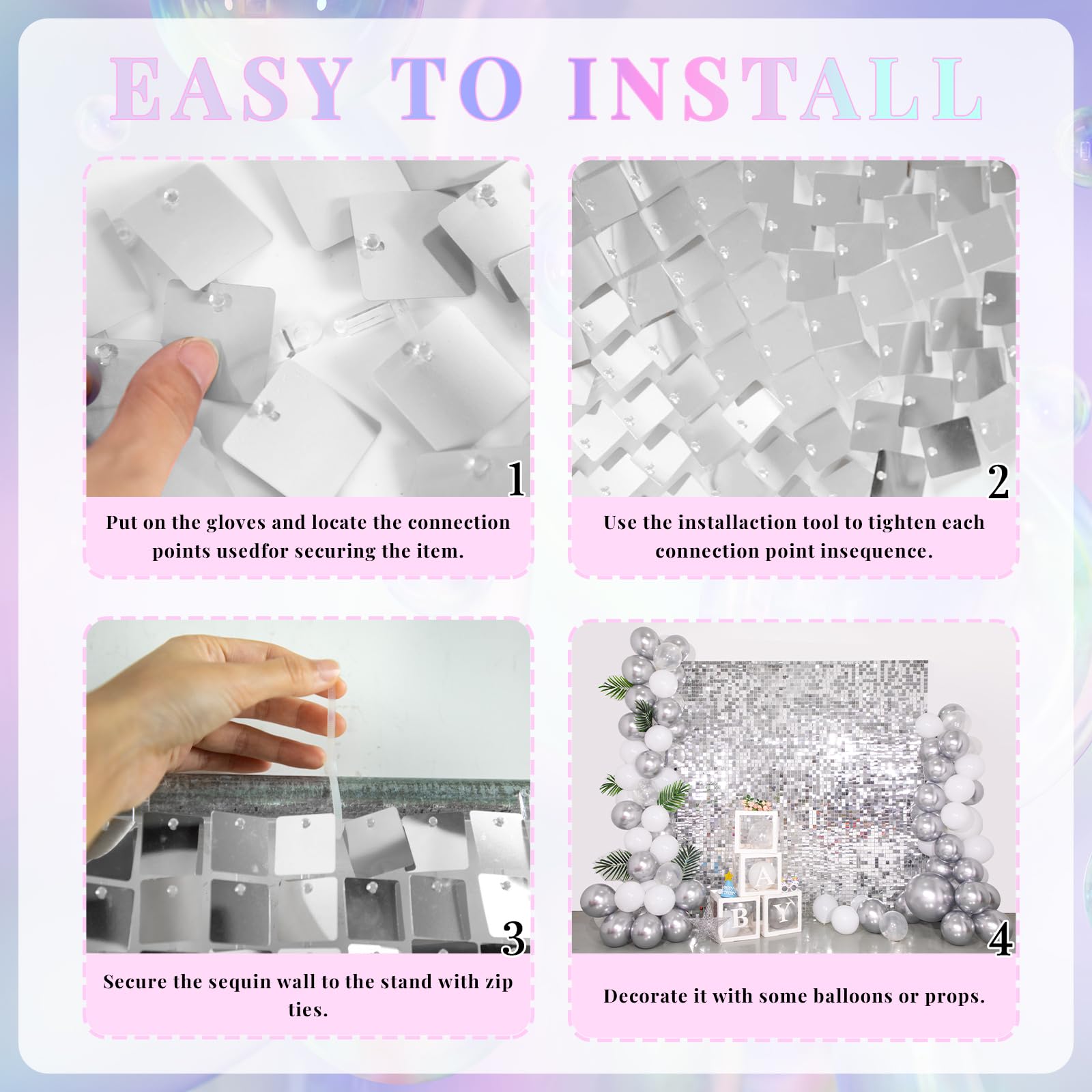 EASY TO INSTALL

1

Put on the gloves and locate the connection points usedfor securing the item.

2

Use the installaction tool to tighten each connection point insequence.

3

Secure the sequin wall to the stand with zip ties.

A
B Y

4

Decorate it with some balloons or props.