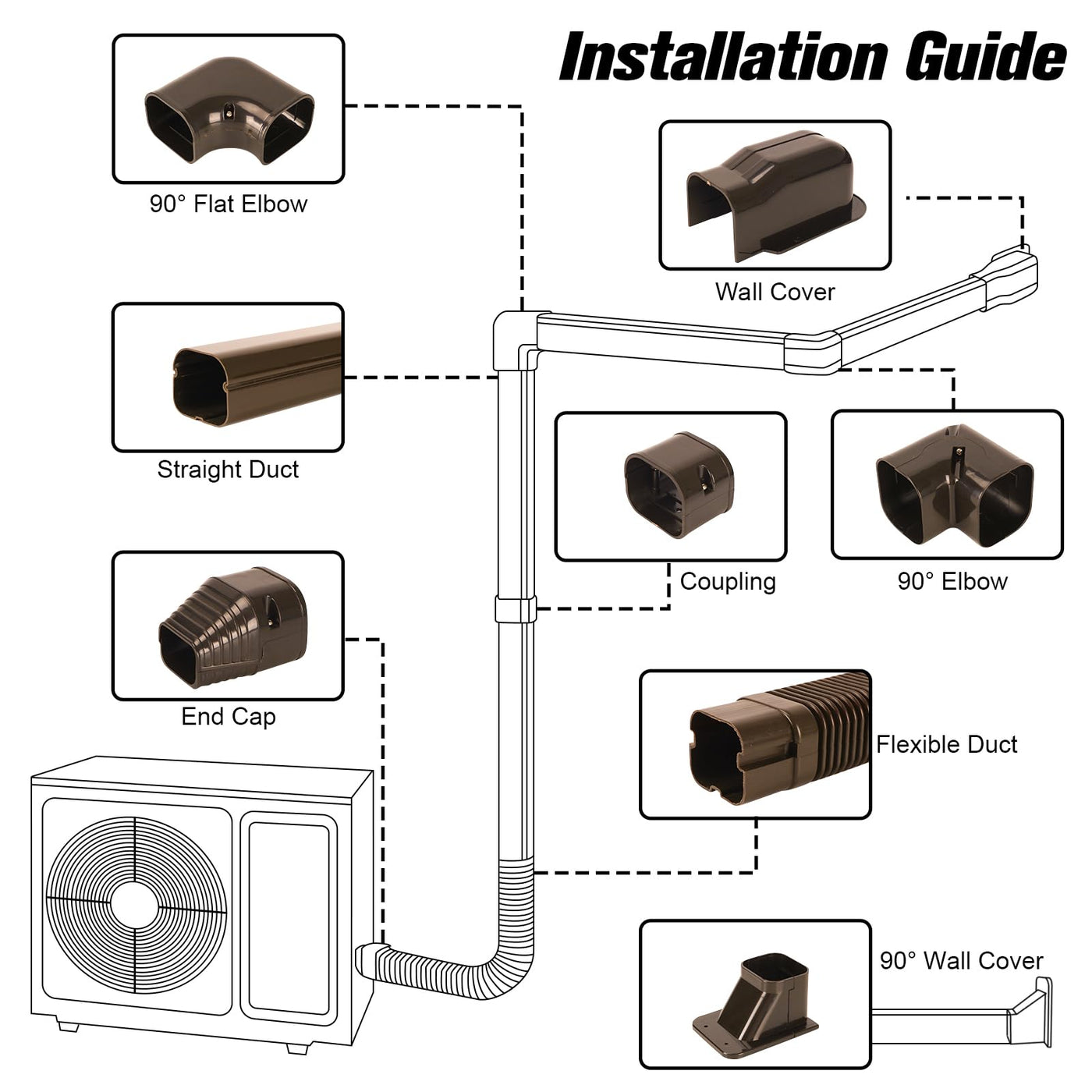 Installation Guide

90° Flat Elbow

Wall Cover

Straight Duct

Coupling

90° Elbow

End Cap

Flexible Duct

90° Wall Cover