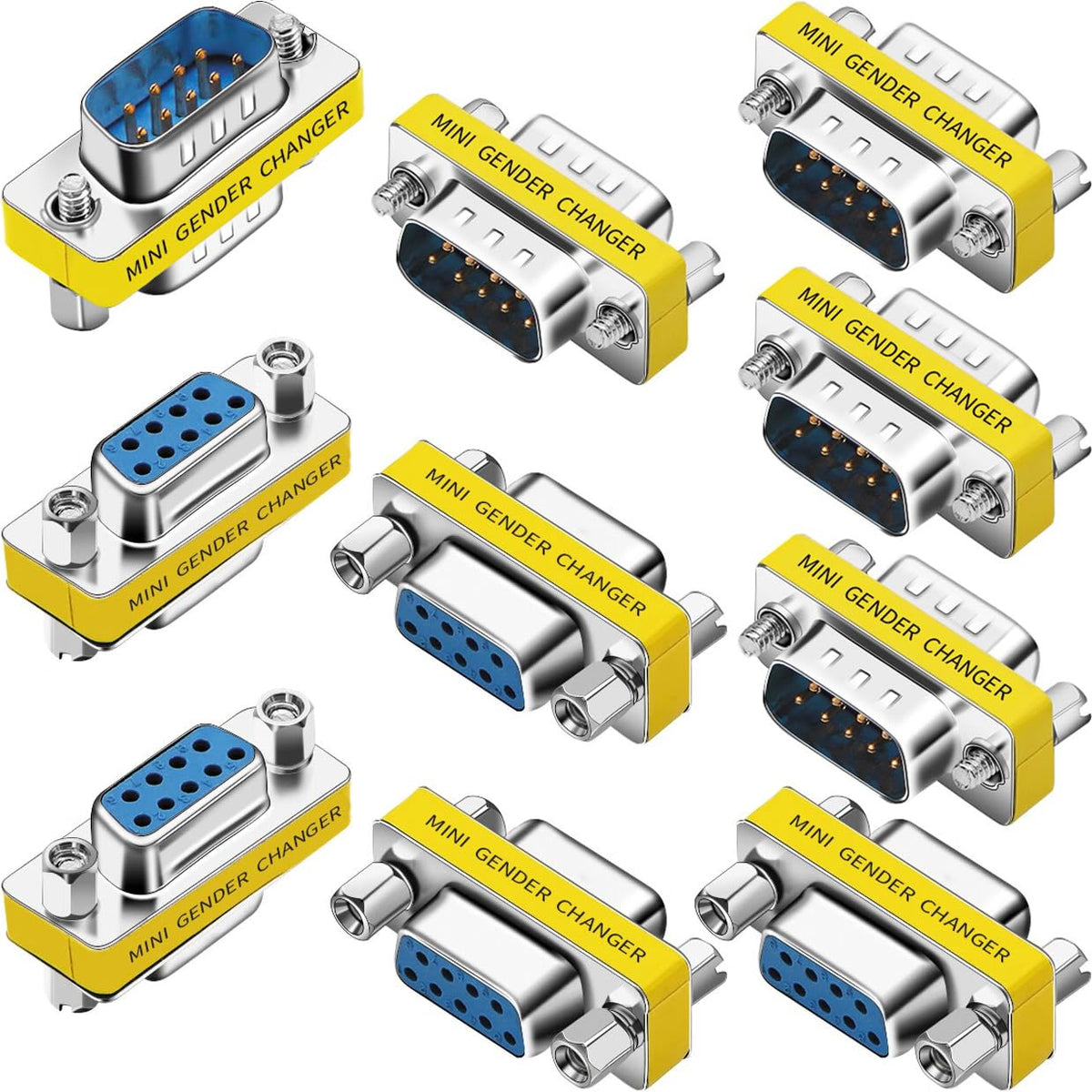 MINI GENDER CHANGER

MINI GENDER CHANGER

MINI GENDER CHANGER

MINI GENDER CHANGER

MINI GENDER CHANGER

MINI GENDER CHANGER

MINI GENDER CHANGER

MINI GENDER CHANGER

MINI GENDER CHANGER

MINI GENDER CHANGER