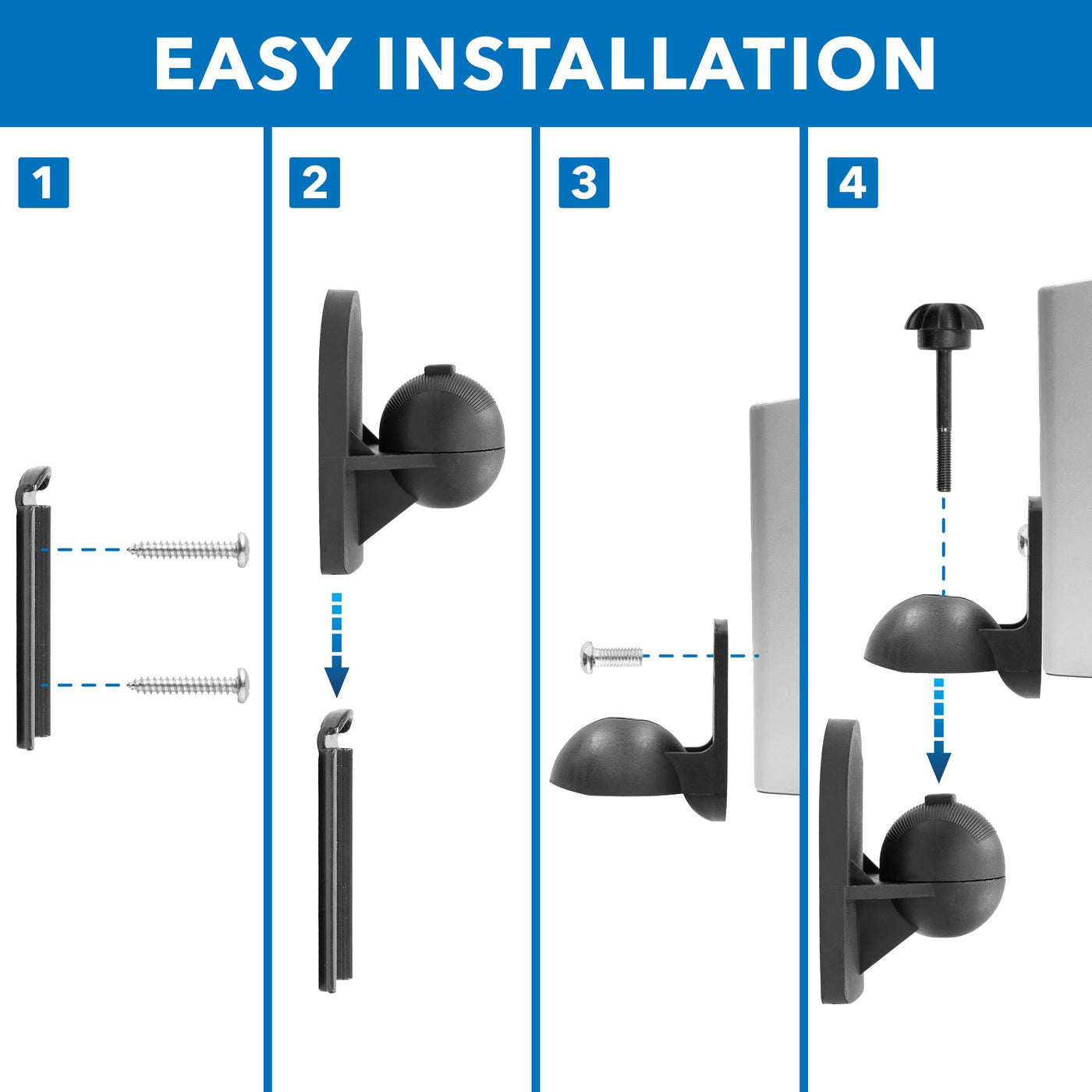 EASY INSTALLATION

1

2

3

4