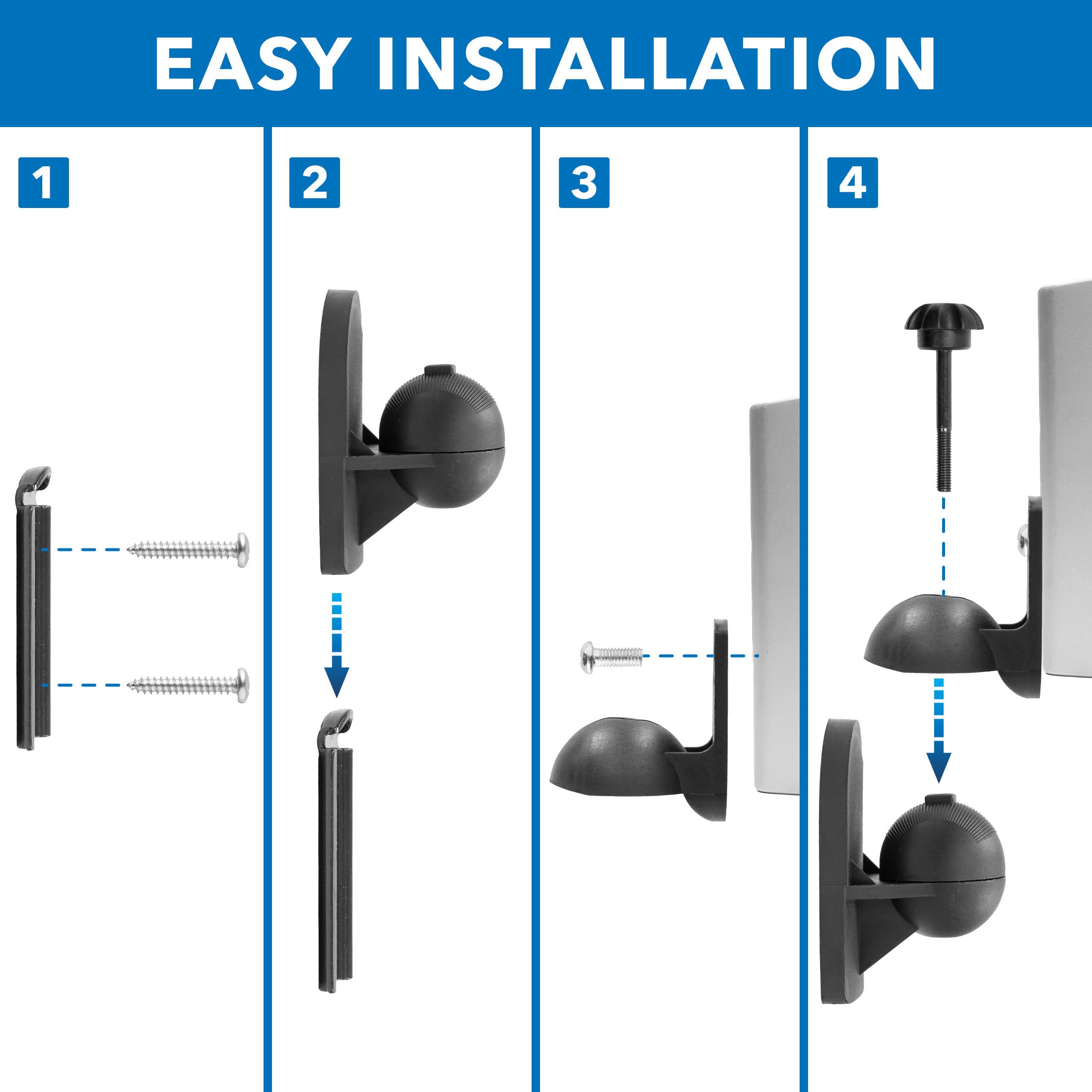 EASY INSTALLATION

1

2

3

4