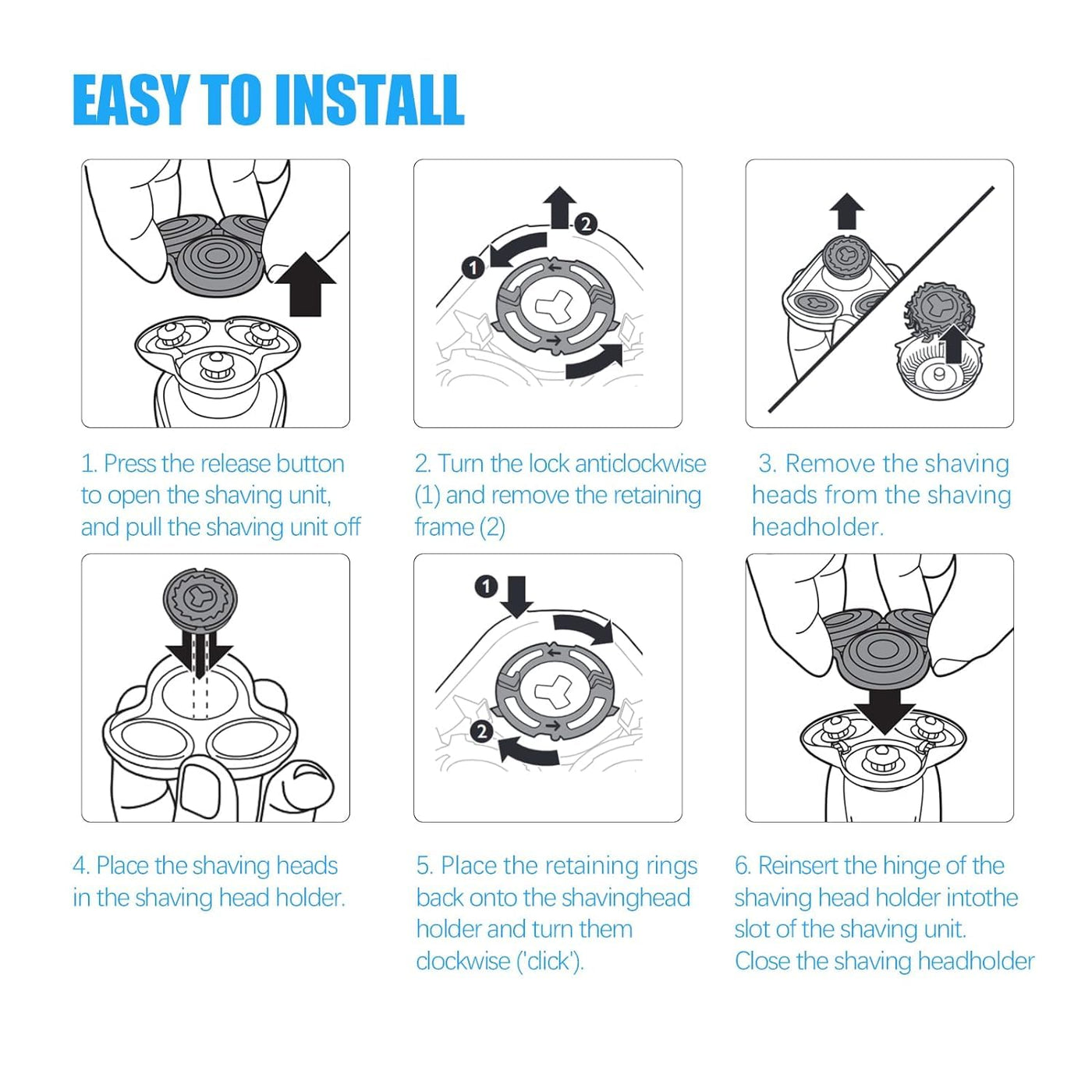 EASY TO INSTALL

2

1

1. Press the release button to open the shaving unit, and pull the shaving unit off

2. Turn the lock anticlockwise (1) and remove the retaining frame (2)

3. Remove the shaving heads from the shaving headholder.

1

2

4. Place the shaving heads in the shaving head holder.

5. Place the retaining rings back onto the shavinghead holder and turn them clockwise ('click').

6. Reinsert the hinge of the shaving head holder intothe slot of the shaving unit. Close the shaving headholder