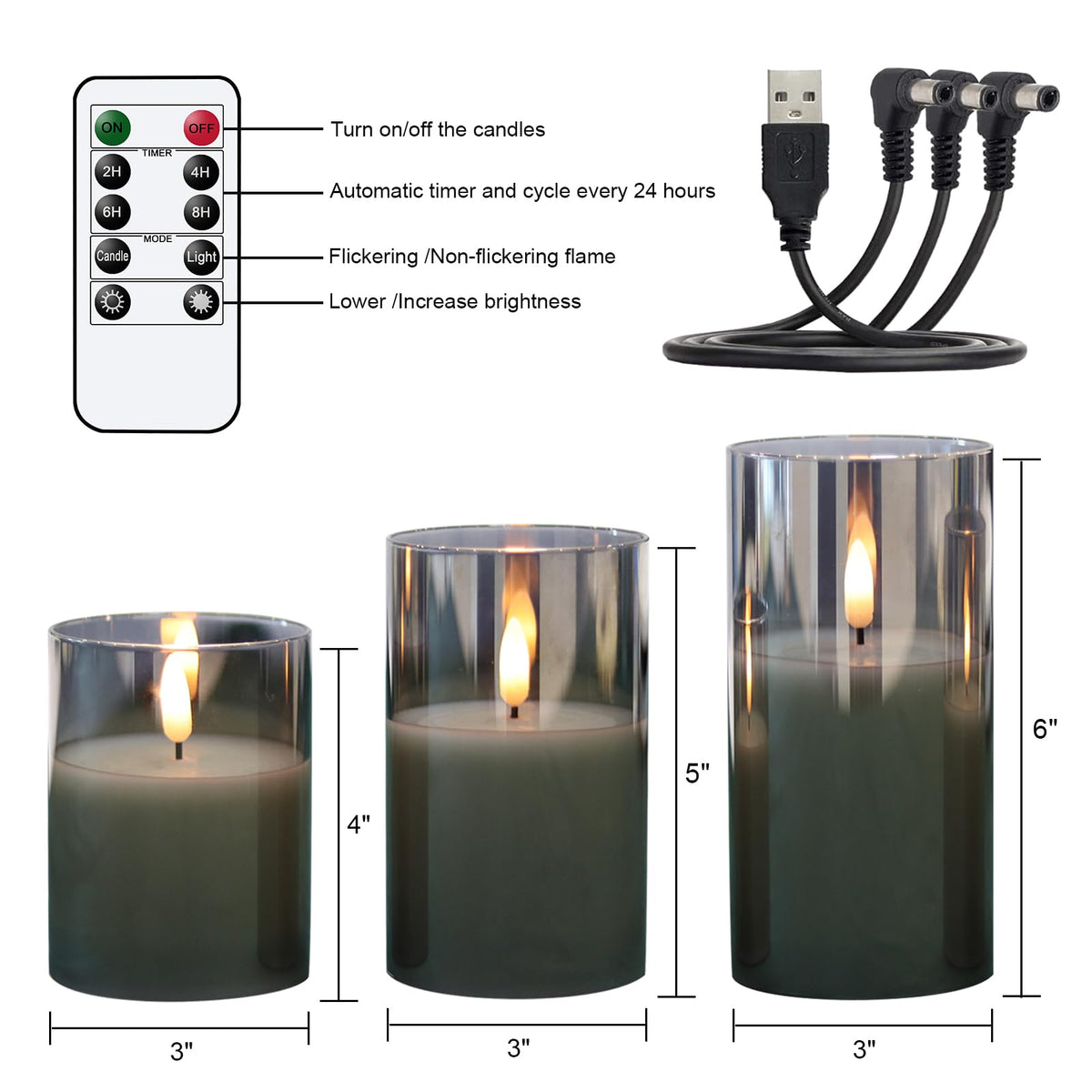 ON OFF

TIMER

2H 4H

6H 8H

MODE

Candle Light

Turn on/off the candles

Automatic timer and cycle every 24 hours

Flickering /Non-flickering flame

Lower /Increase brightness

4"

5"

6"

3"

3"

3"