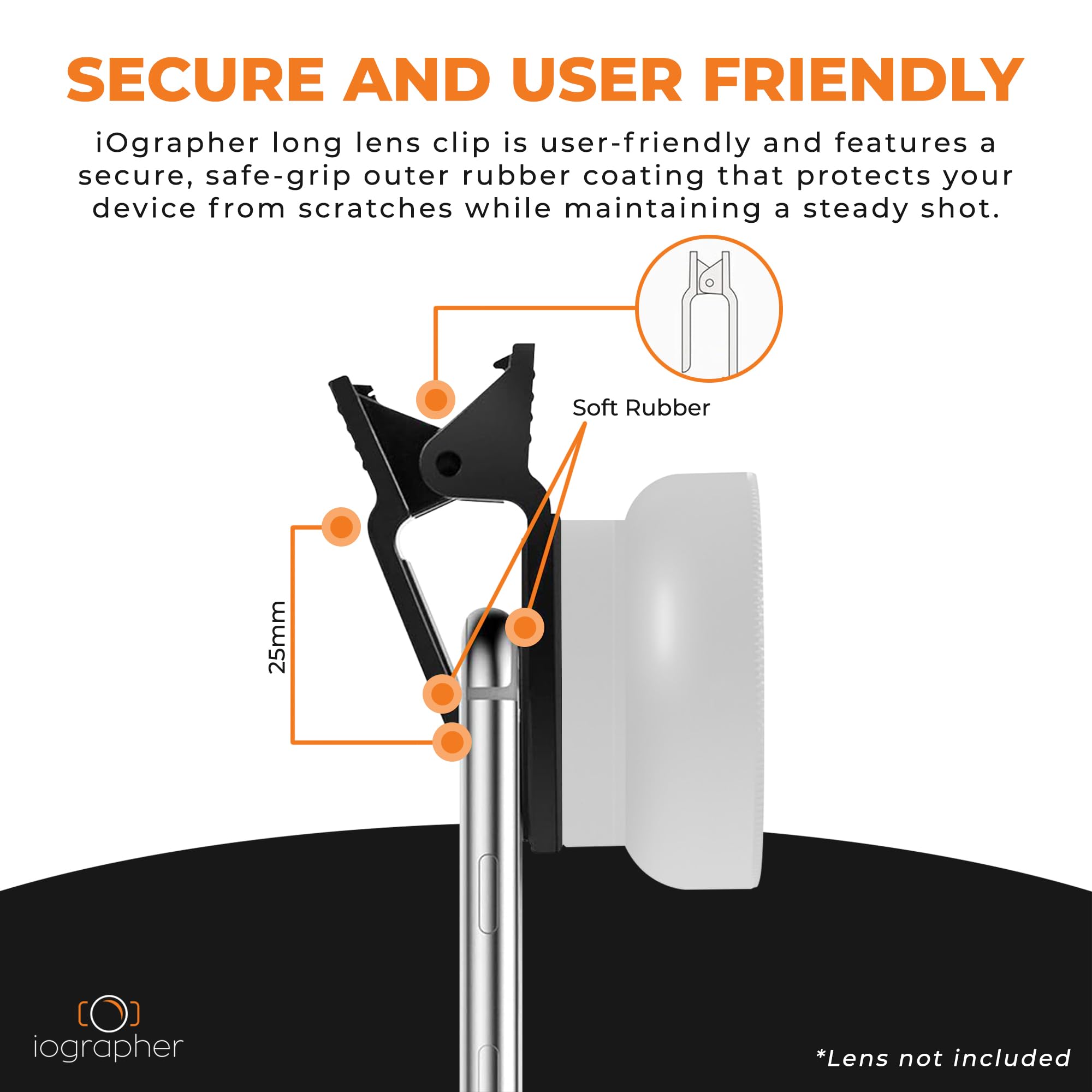 SECURE AND USER FRIENDLY

iOgrapher long lens clip is user-friendly and features a secure, safe-grip outer rubber coating that protects your device from scratches while maintaining a steady shot.

Soft Rubber

25mm

iographer

*Lens not included