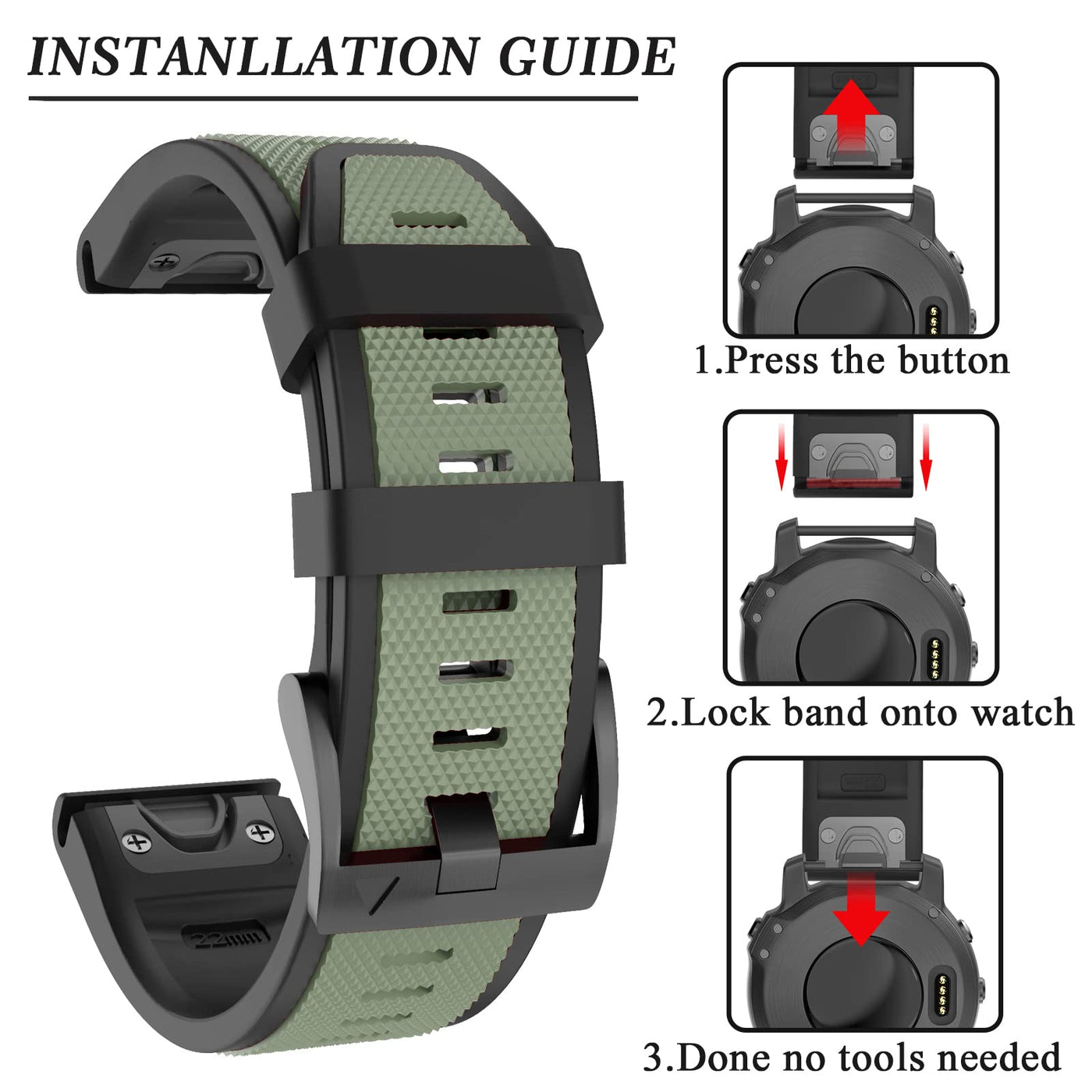 INSTANLLATION GUIDE

22mm

1.Press the button

2.Lock band onto watch

3.Done no tools needed