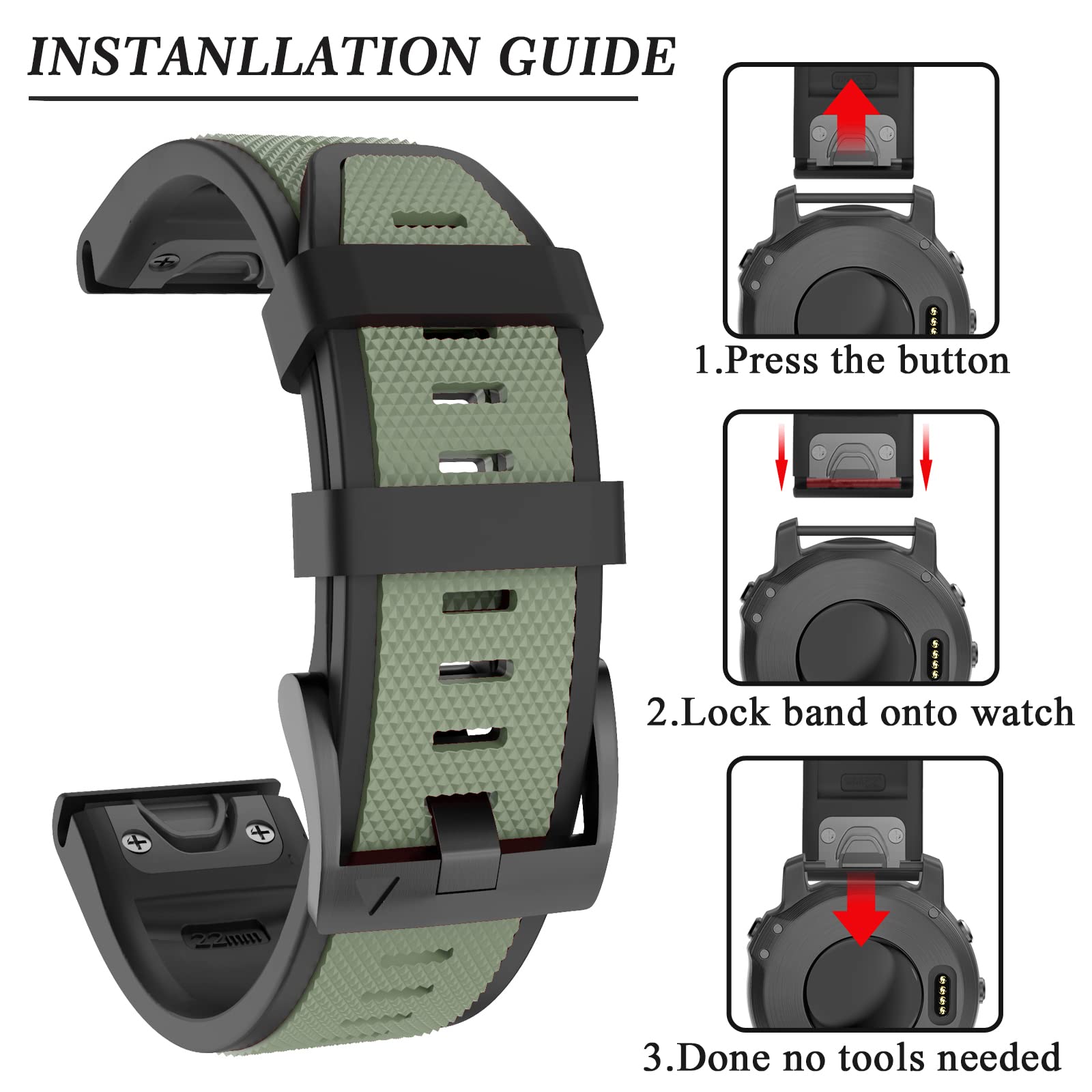 INSTANLLATION GUIDE

22mm

1.Press the button

2.Lock band onto watch

3.Done no tools needed