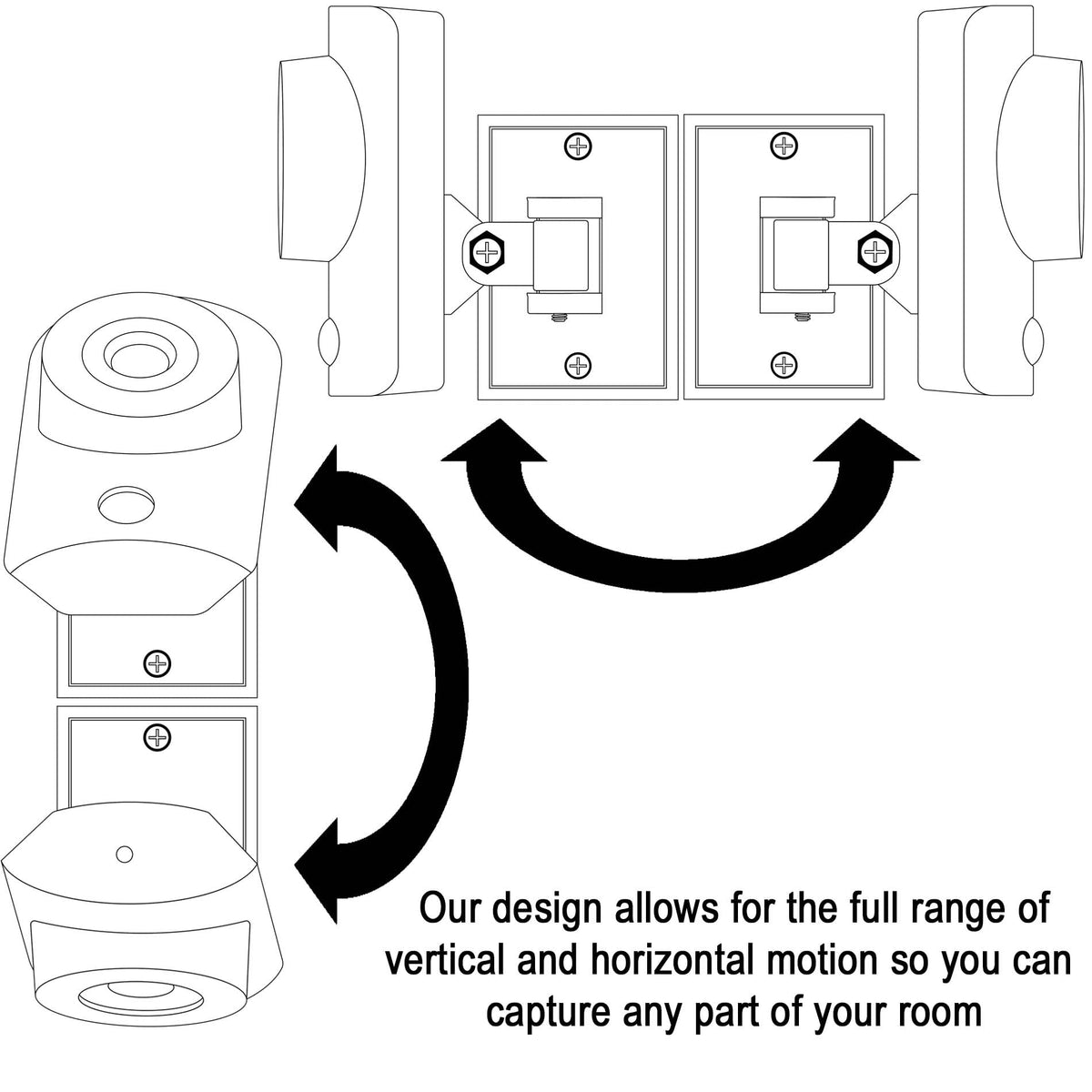 Our design allows for the full range of vertical and horizontal motion so you can capture any part of your room