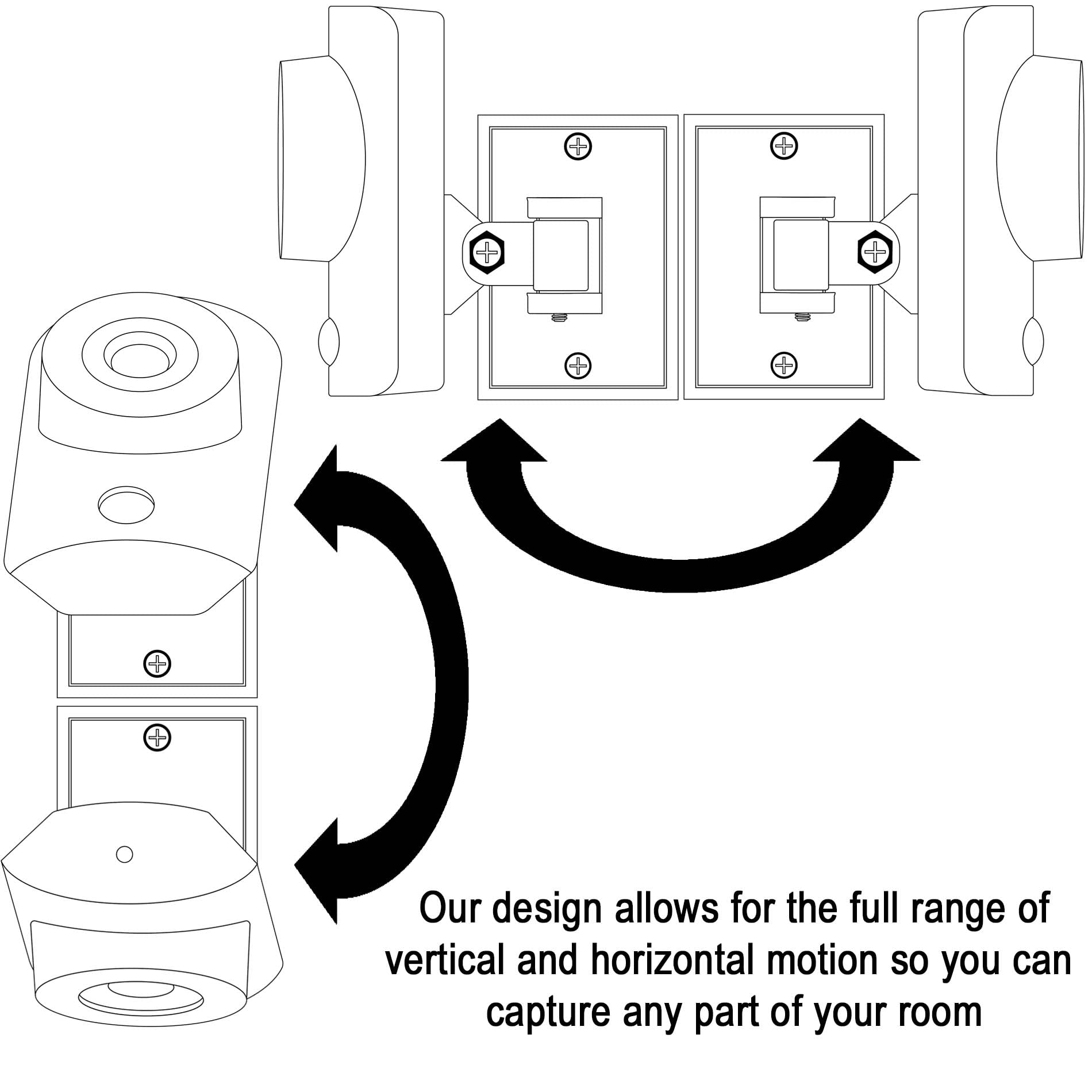 Our design allows for the full range of vertical and horizontal motion so you can capture any part of your room