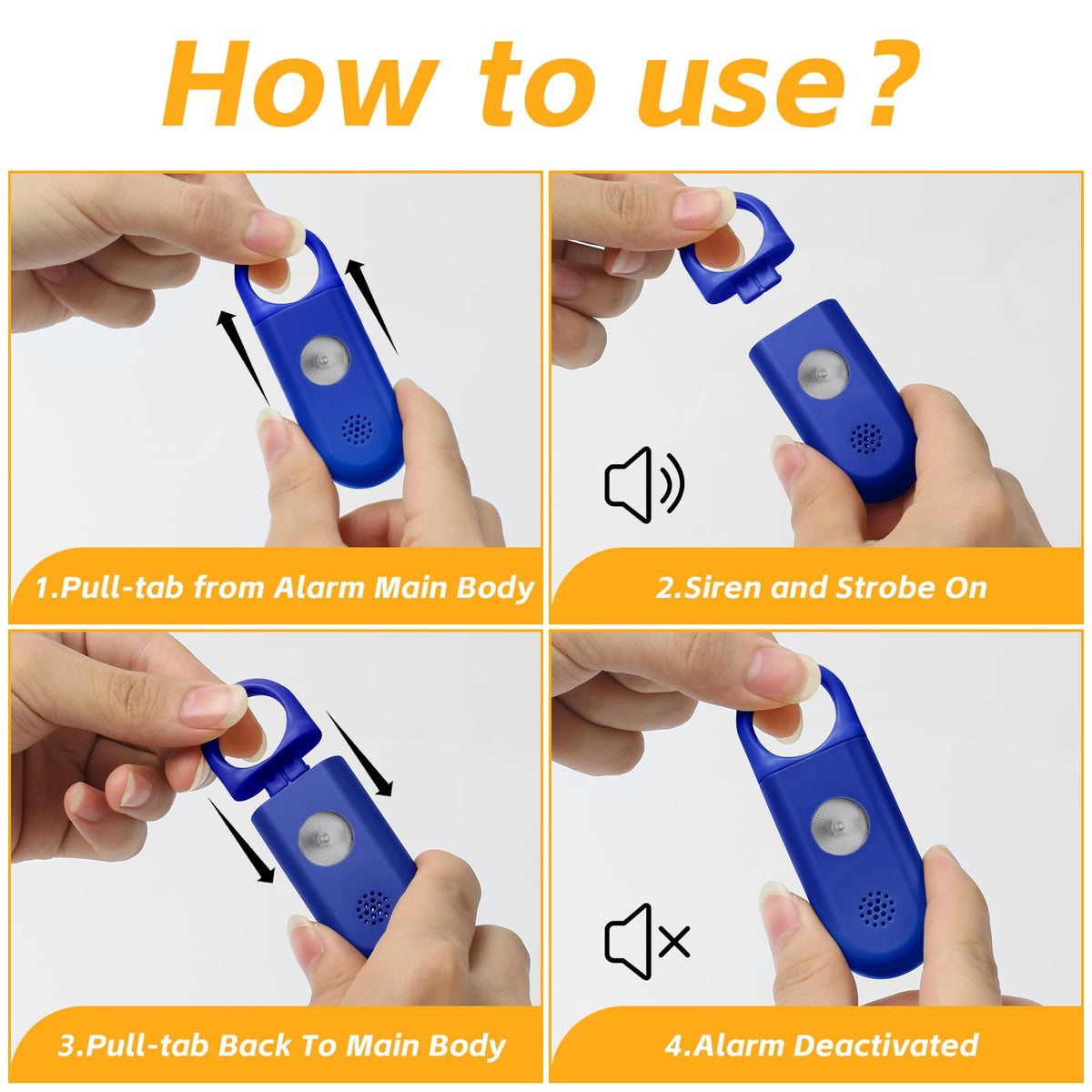 How to use?

1.Pull-tab from Alarm Main Body

2.Siren and Strobe On

3.Pull-tab Back To Main Body

4.Alarm Deactivated