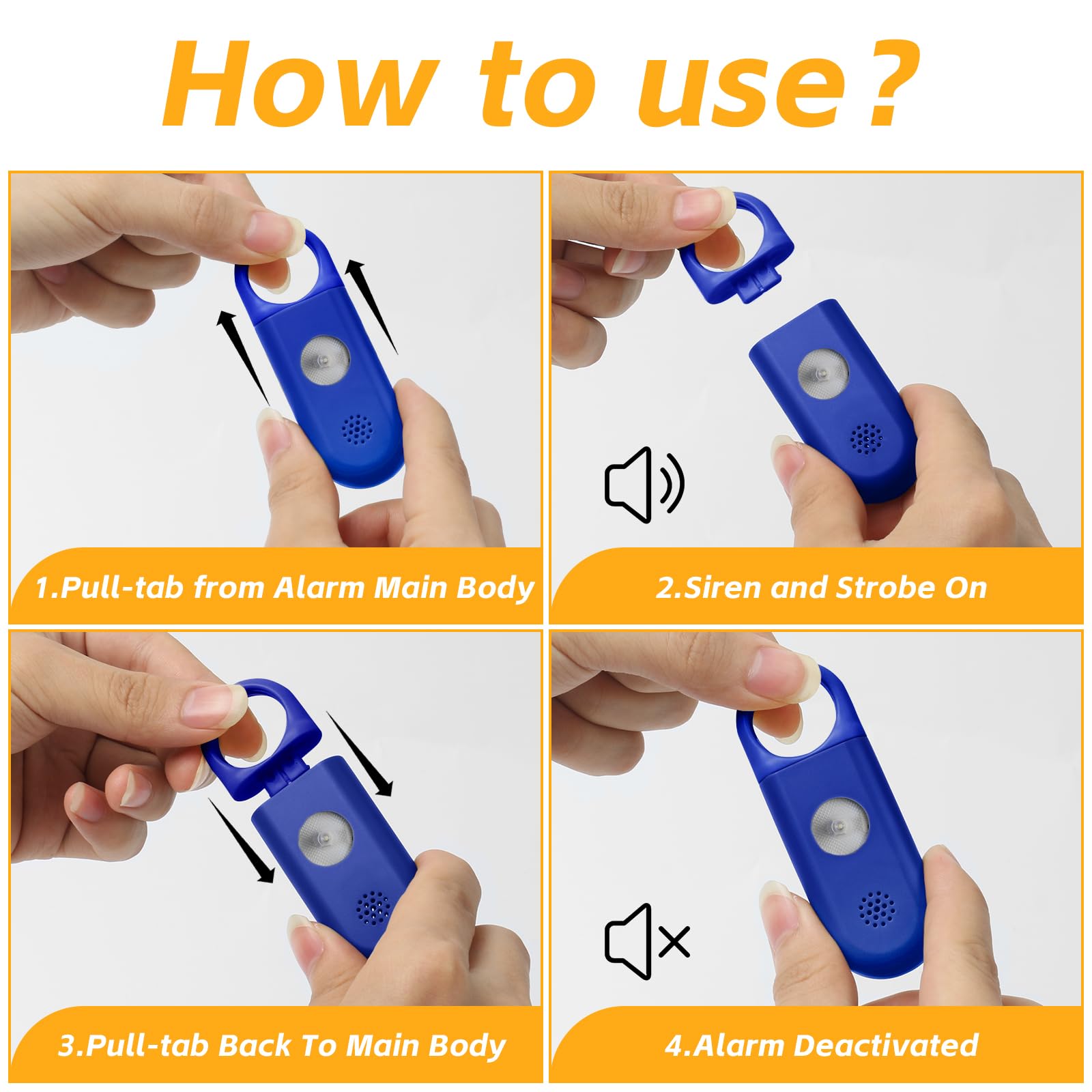 How to use?

1.Pull-tab from Alarm Main Body

2.Siren and Strobe On

3.Pull-tab Back To Main Body

4.Alarm Deactivated