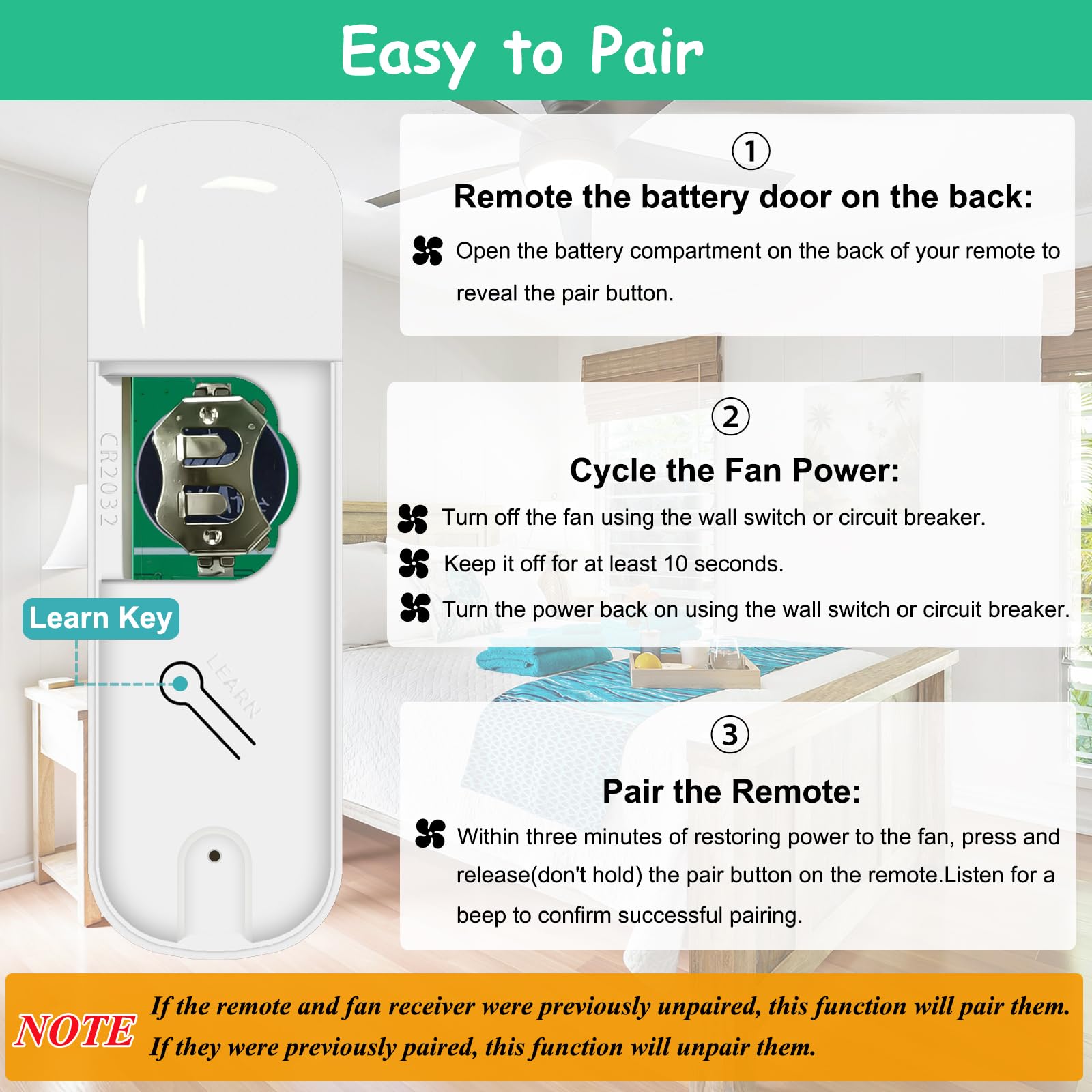 Easy to Pair

CR2032

Learn Key

LEARN

①

Remote the battery door on the back:

Open the battery compartment on the back of your remote to reveal the pair button.

②

Cycle the Fan Power:

Turn off the fan using the wall switch or circuit breaker.

Keep it off for at least 10 seconds.

Turn the power back on using the wall switch or circuit breaker.

③

Pair the Remote:

Within three minutes of restoring power to the fan, press and release(don't hold) the pair button on the remote.Listen for a beep to confirm successful pairing.

NOTE

If the remote and fan receiver were previously unpaired, this function will pair them. If they were previously paired, this function will unpair them.