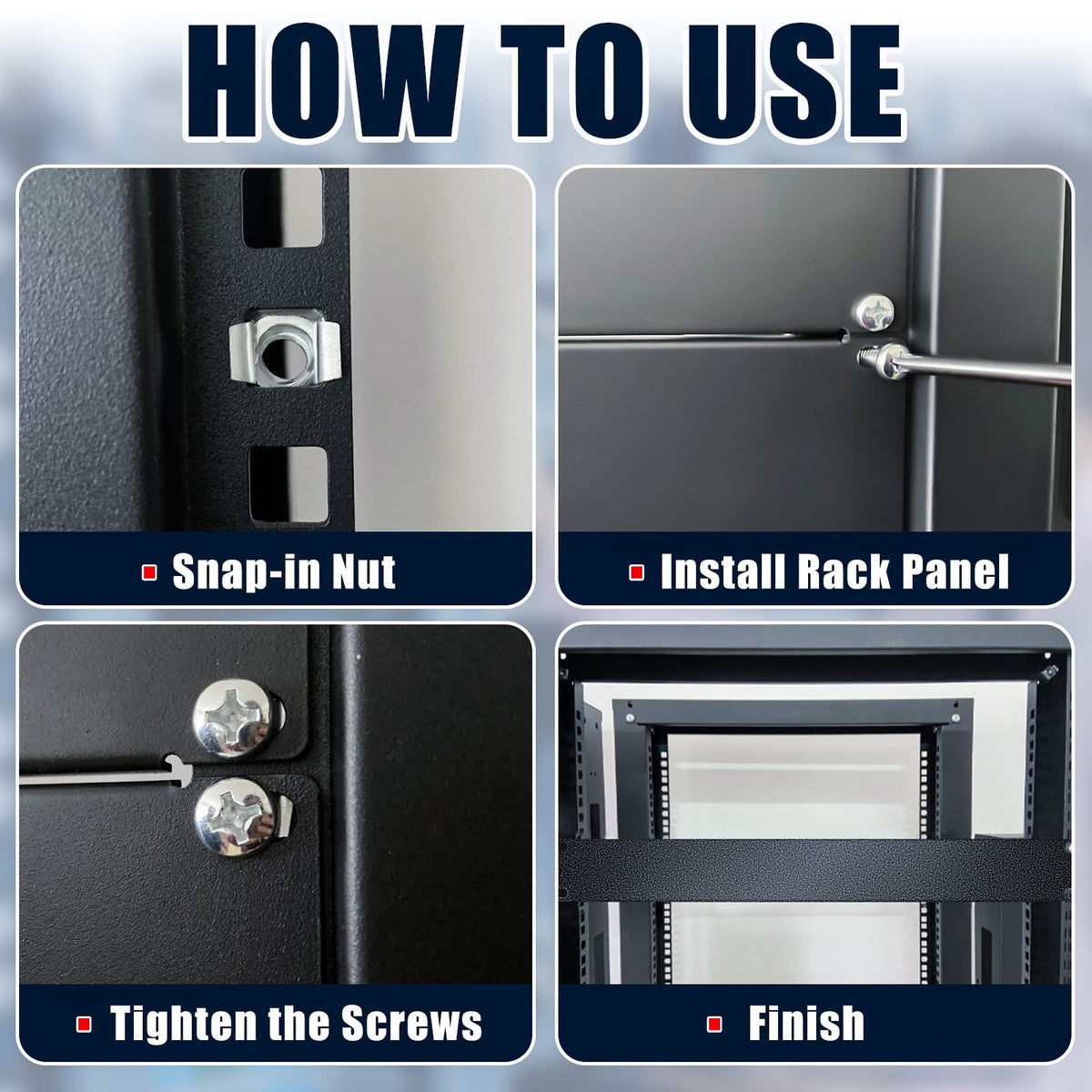 HOW TO USE

Snap-in Nut

Install Rack Panel

Tighten the Screws

Finish