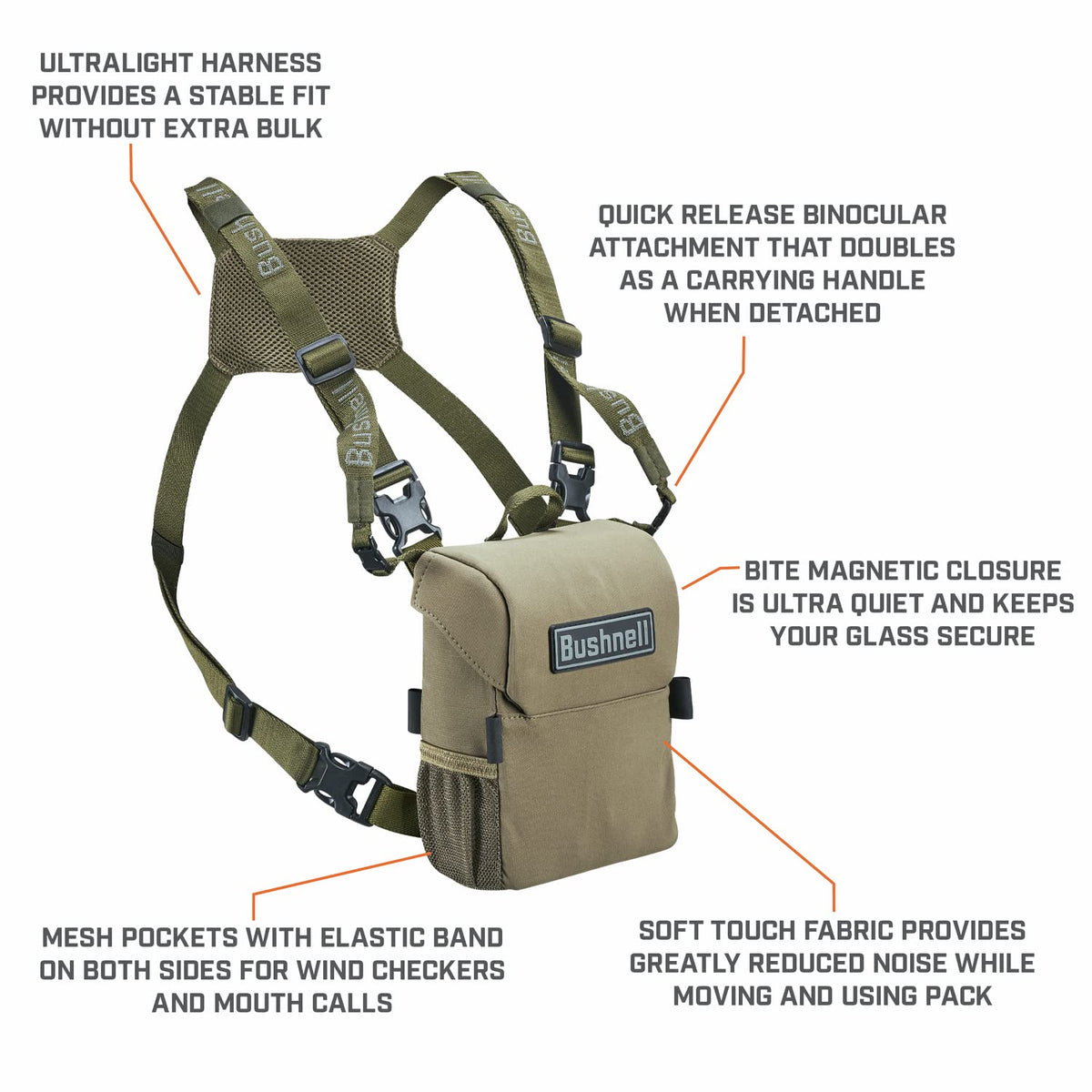 ULTRALIGHT HARNESS PROVIDES A STABLE FIT WITHOUT EXTRA BULK

QUICK RELEASE BINOCULAR ATTACHMENT THAT DOUBLES AS A CARRYING HANDLE WHEN DETACHED

Bushnell

Bushnell

Bushnell

BITE MAGNETIC CLOSURE IS ULTRA QUIET AND KEEPS YOUR GLASS SECURE

Bushnell

MESH POCKETS WITH ELASTIC BAND ON BOTH SIDES FOR WIND CHECKERS AND MOUTH CALLS

SOFT TOUCH FABRIC PROVIDES GREATLY REDUCED NOISE WHILE MOVING AND USING PACK