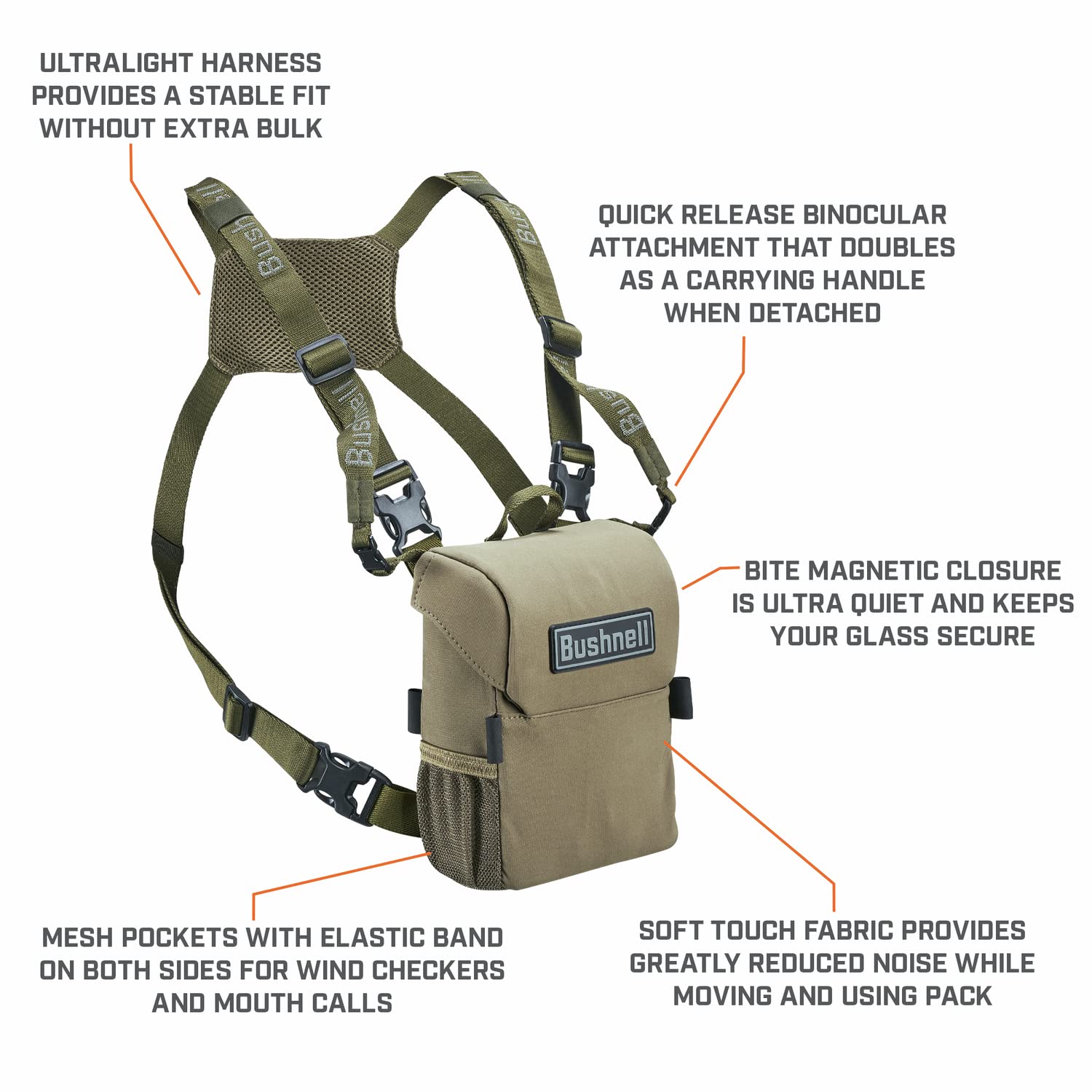 ULTRALIGHT HARNESS PROVIDES A STABLE FIT WITHOUT EXTRA BULK

QUICK RELEASE BINOCULAR ATTACHMENT THAT DOUBLES AS A CARRYING HANDLE WHEN DETACHED

Bushnell

Bushnell

Bushnell

Bushnell

BITE MAGNETIC CLOSURE IS ULTRA QUIET AND KEEPS YOUR GLASS SECURE

Bushnell

MESH POCKETS WITH ELASTIC BAND ON BOTH SIDES FOR WIND CHECKERS AND MOUTH CALLS

SOFT TOUCH FABRIC PROVIDES GREATLY REDUCED NOISE WHILE MOVING AND USING PACK