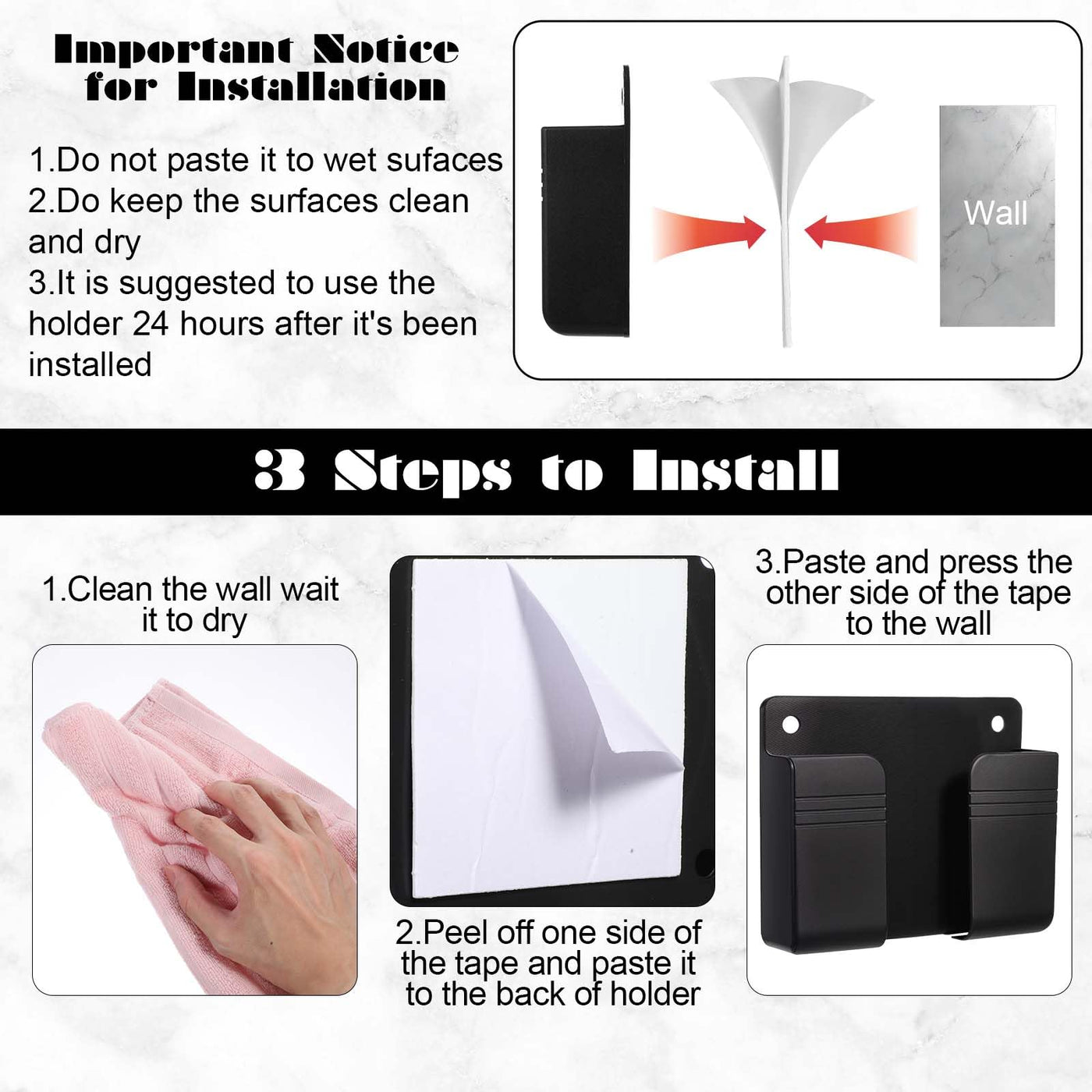 Important Notice for Installation

1.Do not paste it to wet sufaces
2.Do keep the surfaces clean and dry
3.It is suggested to use the holder 24 hours after it's been installed

Wall

3 Steps to Install

1.Clean the wall wait it to dry

2.Peel off one side of the tape and paste it to the back of holder

3.Paste and press the other side of the tape to the wall