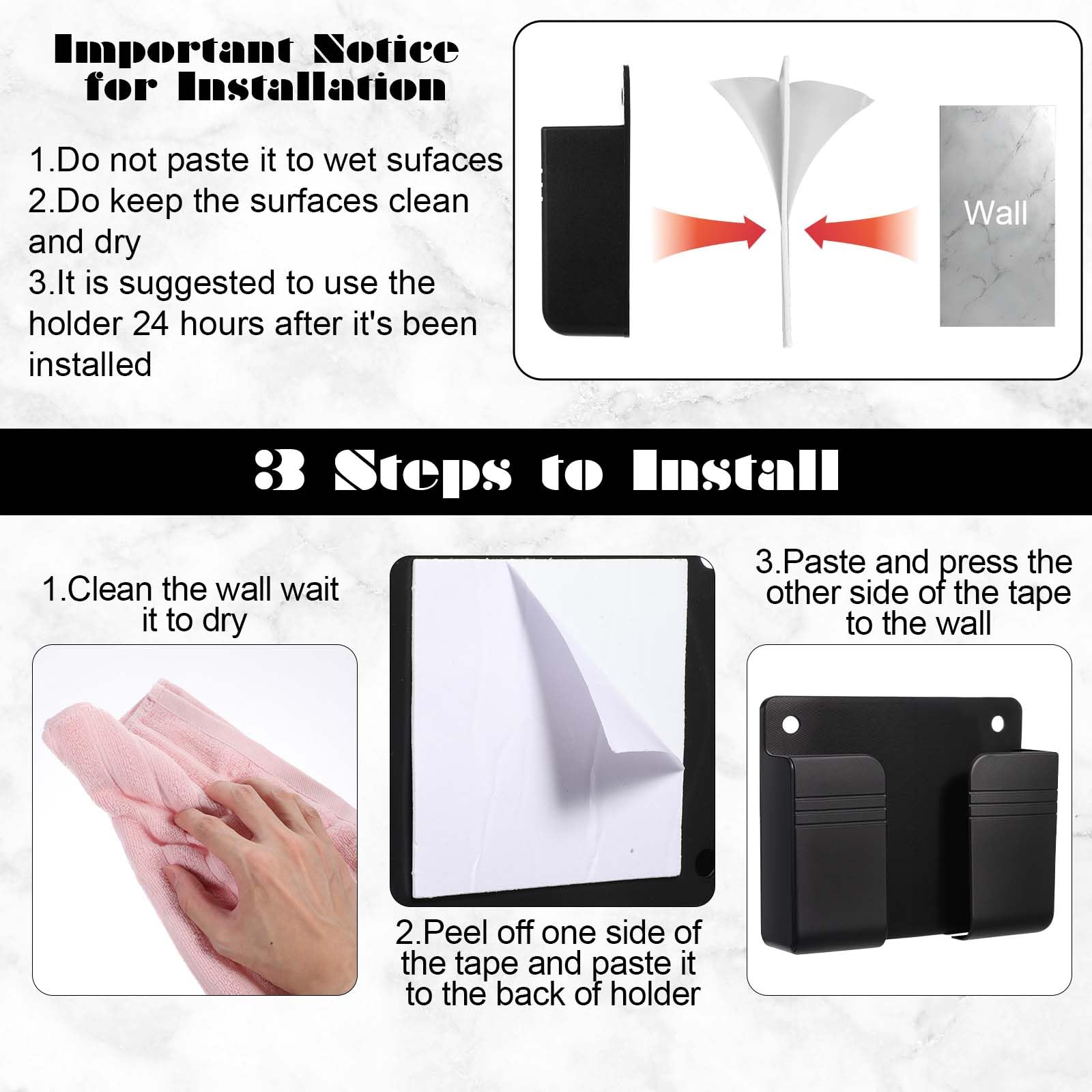 Important Notice for Installation

1.Do not paste it to wet sufaces
2.Do keep the surfaces clean and dry
3.It is suggested to use the holder 24 hours after it's been installed

Wall

3 Steps to Install

1.Clean the wall wait it to dry

2.Peel off one side of the tape and paste it to the back of holder

3.Paste and press the other side of the tape to the wall