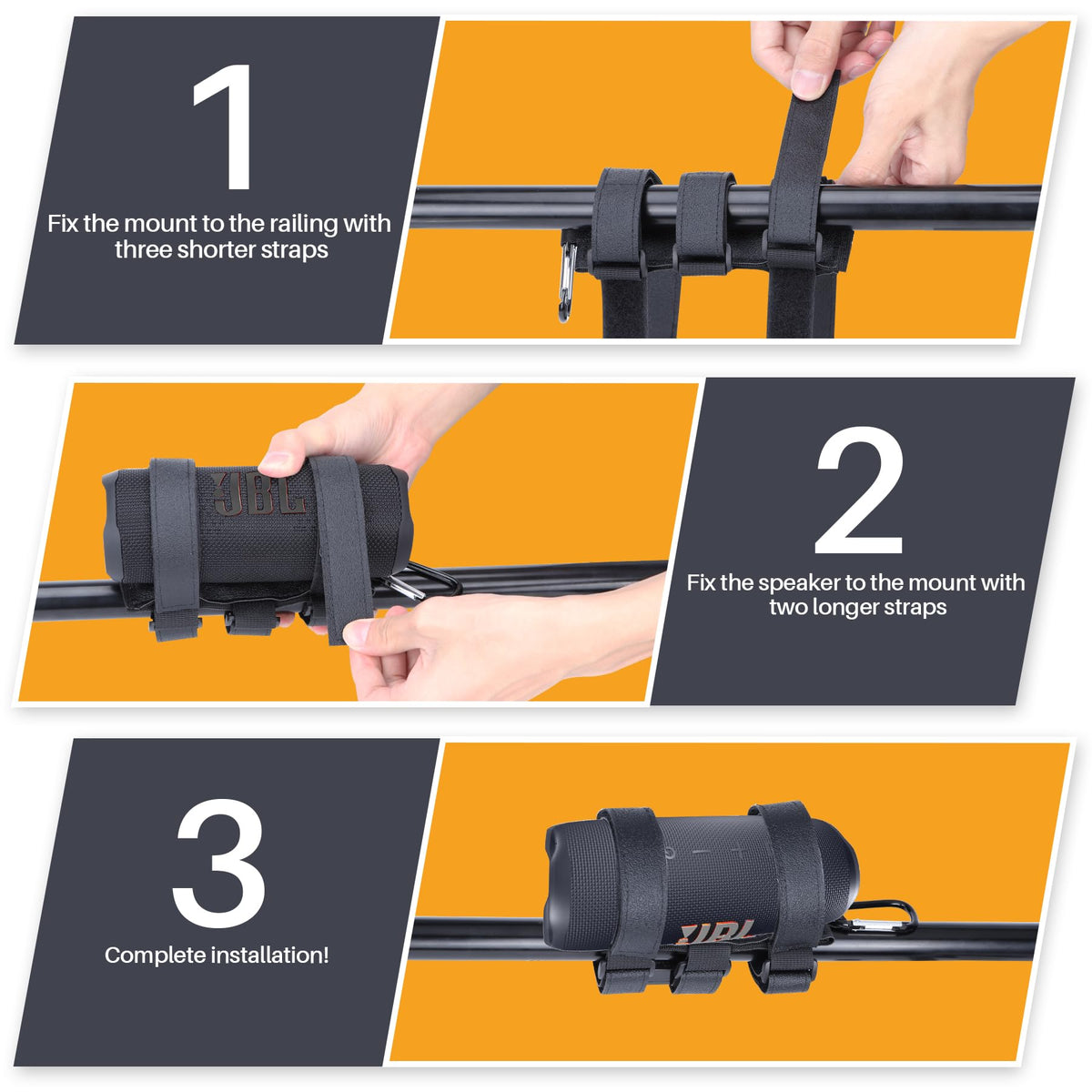 1

Fix the mount to the railing with three shorter straps

JBL

2

Fix the speaker to the mount with two longer straps

3

Complete installation!

JBL