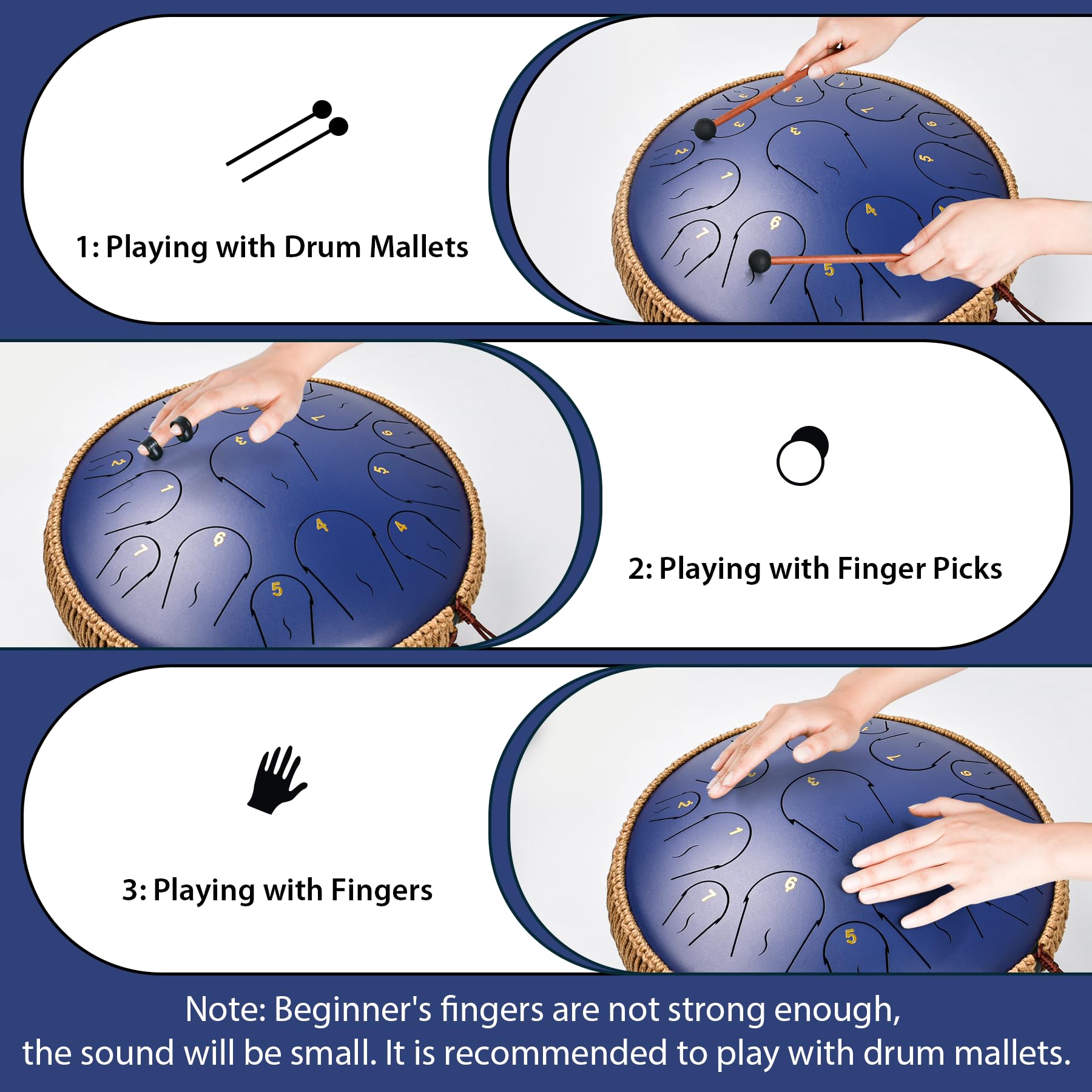 1: Playing with Drum Mallets

2: Playing with Finger Picks

3: Playing with Fingers

Note: Beginner's fingers are not strong enough, the sound will be small. It is recommended to play with drum mallets.