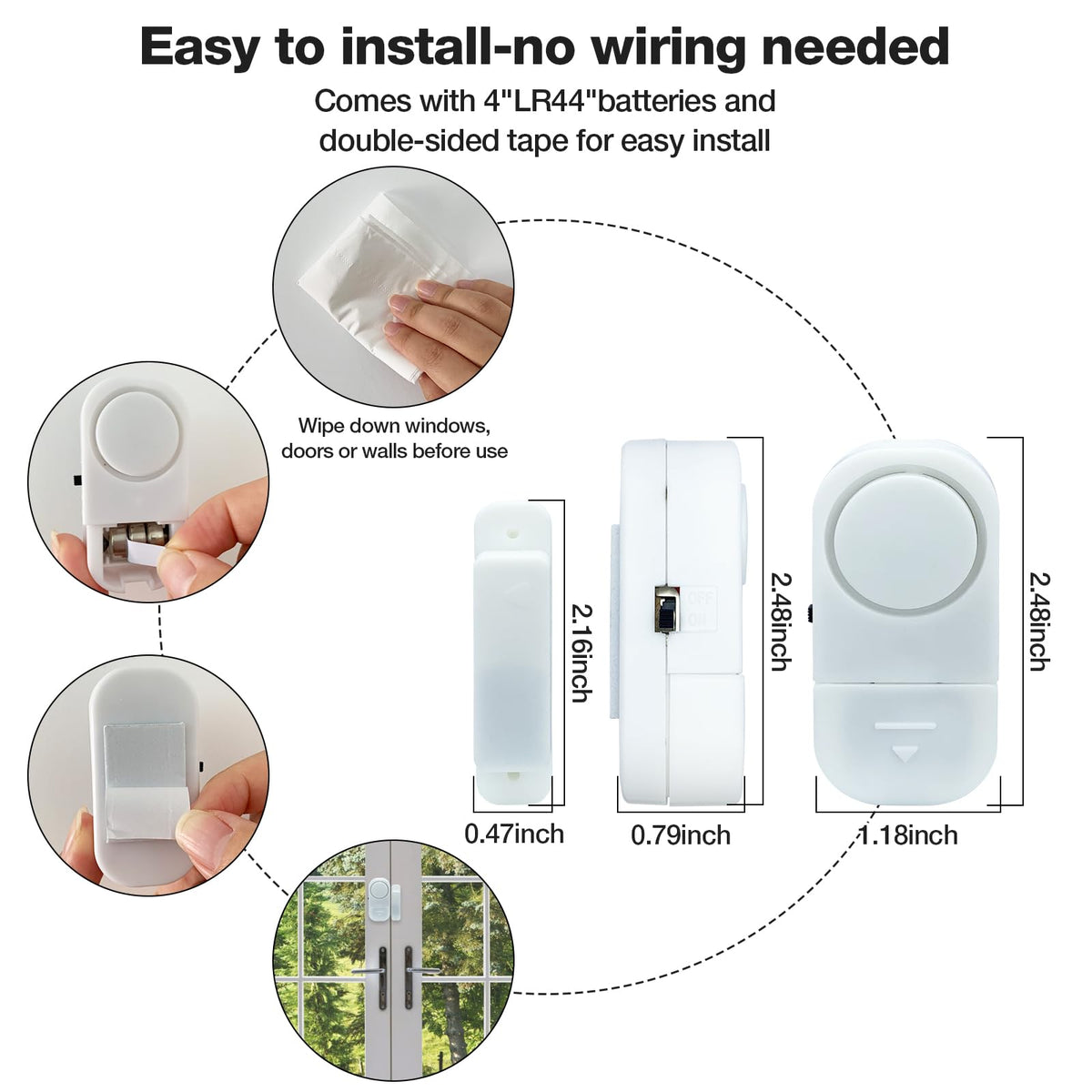 Easy to install-no wiring needed

Comes with 4"LR44"batteries and double-sided tape for easy install

Wipe down windows, doors or walls before use

OFF
ON

2.16inch

2.48inch

2.48inch

0.47inch

0.79inch

1.18inch