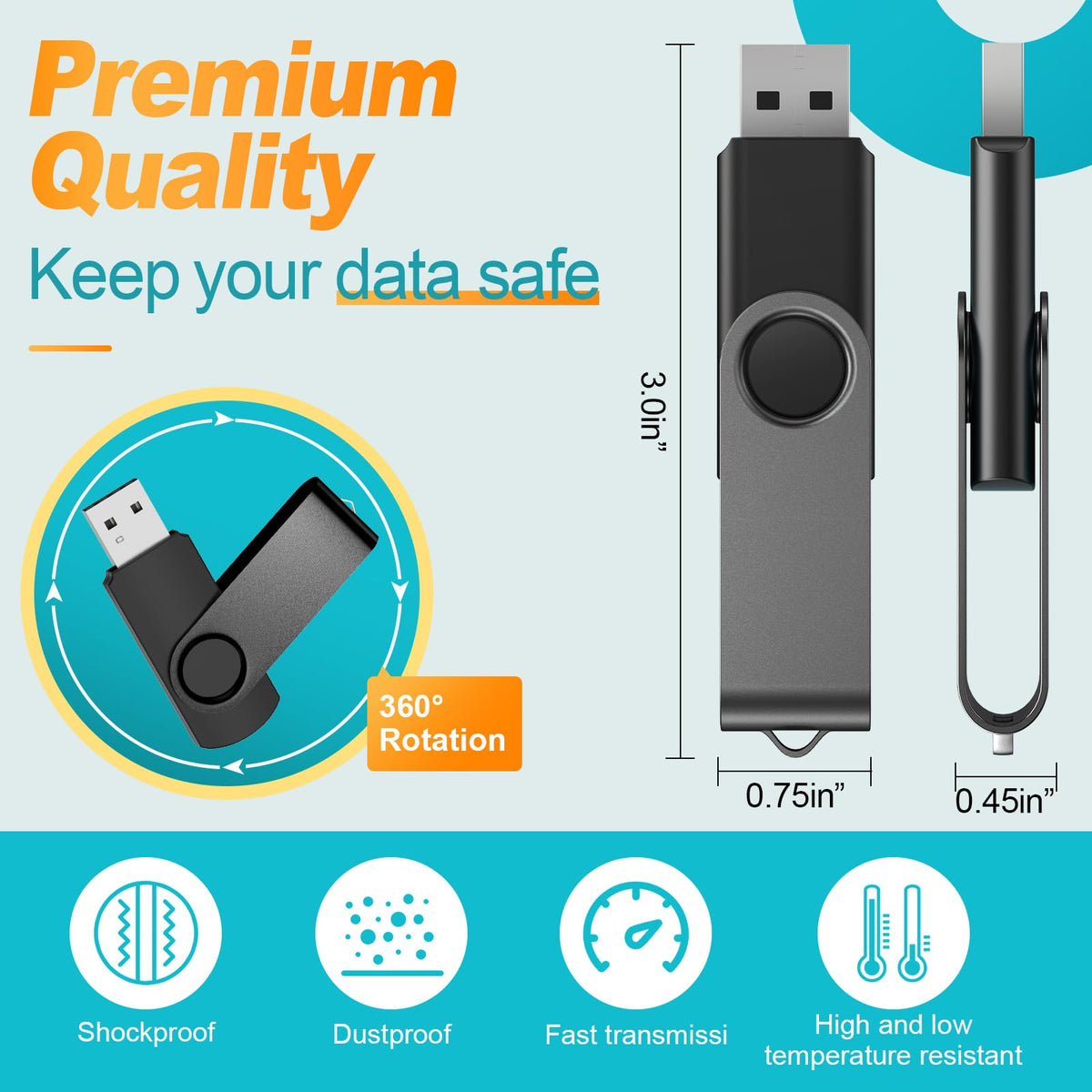 Premium Quality

Keep your data safe

360° Rotation

3.0in”

0.75in”

0.45in”

Shockproof

Dustproof

Fast transmissi

High and low temperature resistant