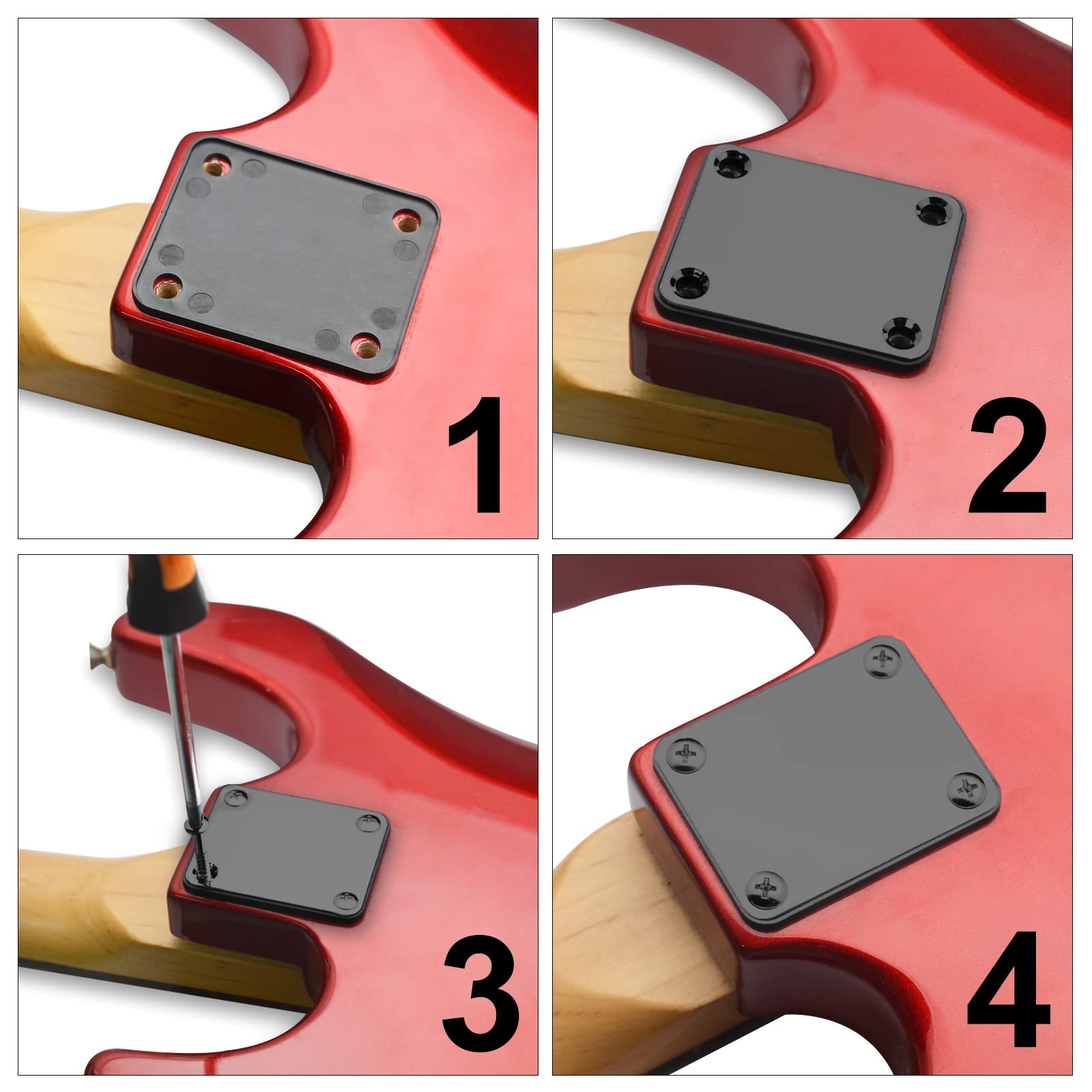 1

2

3

4