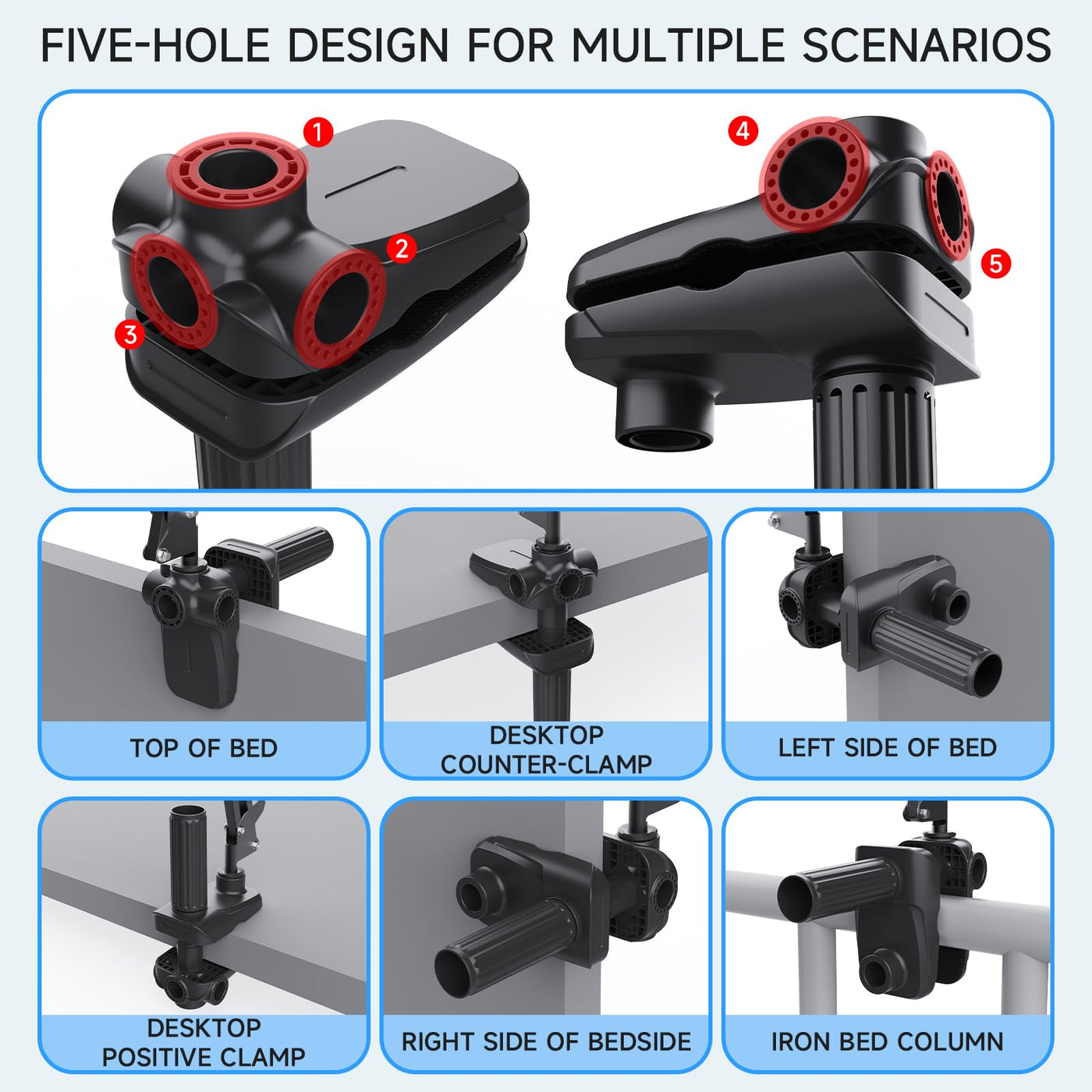 FIVE-HOLE DESIGN FOR MULTIPLE SCENARIOS

1
2
3
4
5

TOP OF BED

DESKTOP
COUNTER-CLAMP

LEFT SIDE OF BED

DESKTOP
POSITIVE CLAMP

RIGHT SIDE OF BEDSIDE

IRON BED COLUMN