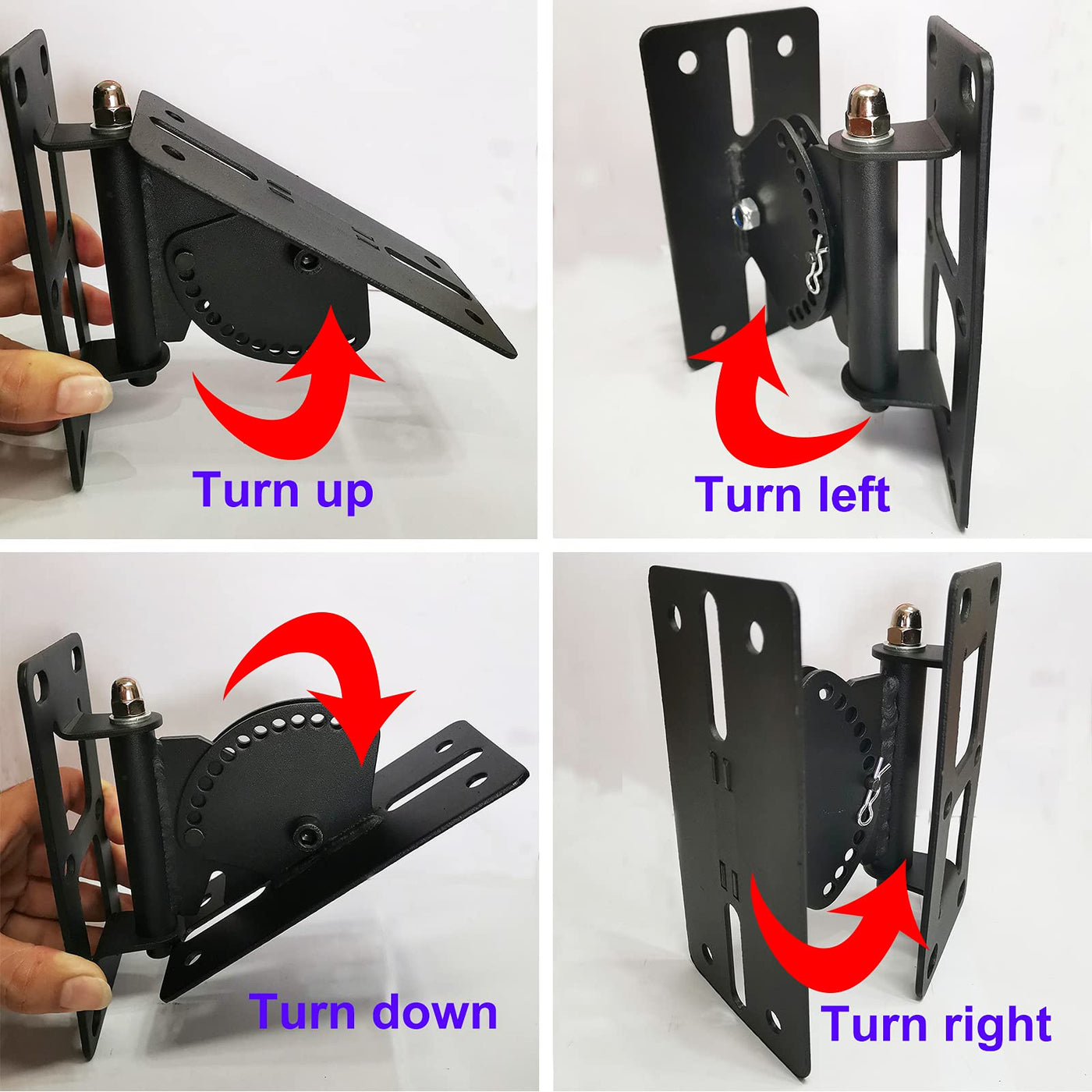 Turn up

Turn left

Turn down

Turn right