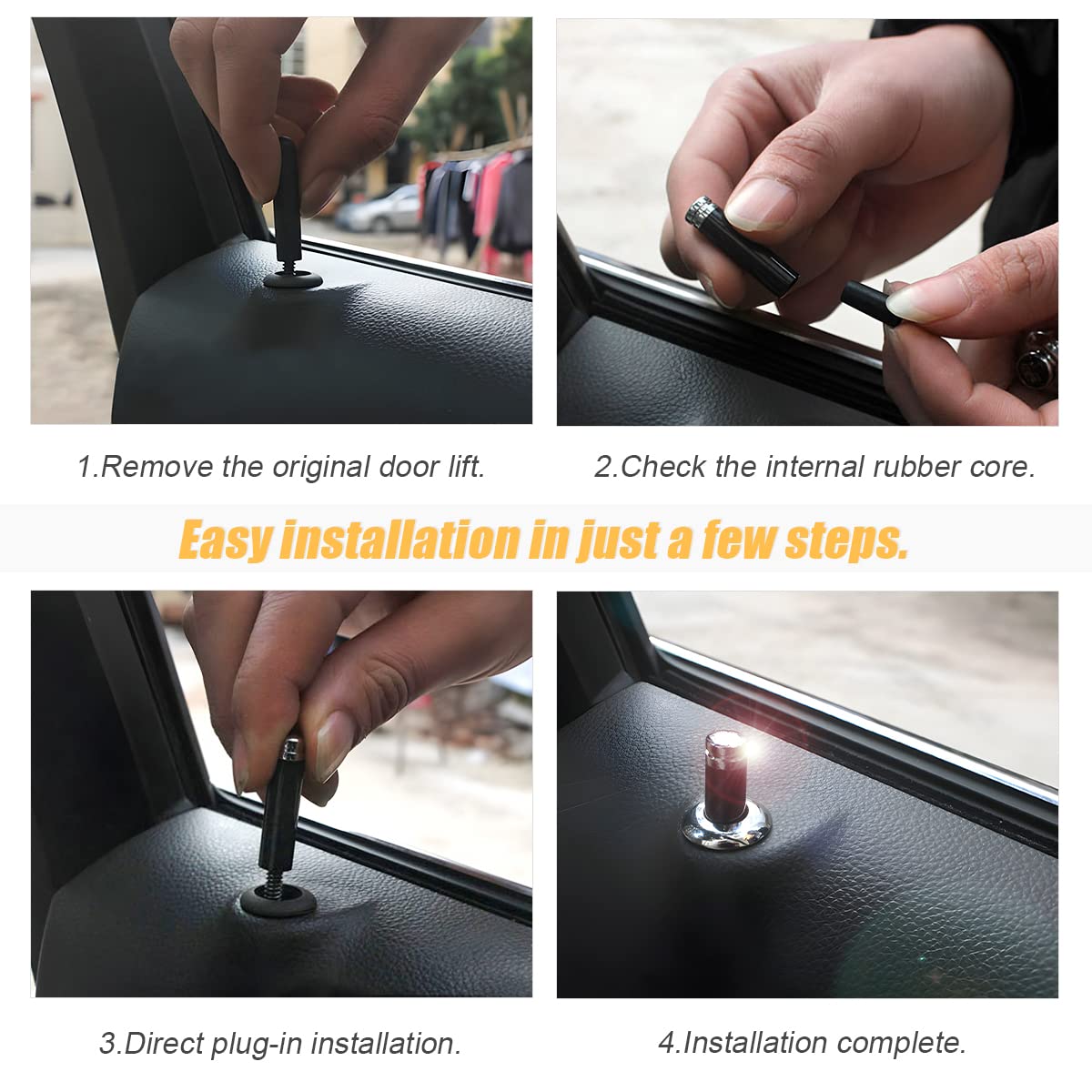 1.Remove the original door lift.

2.Check the internal rubber core.

Easy installation in just a few steps.

3.Direct plug-in installation.

4.Installation complete.